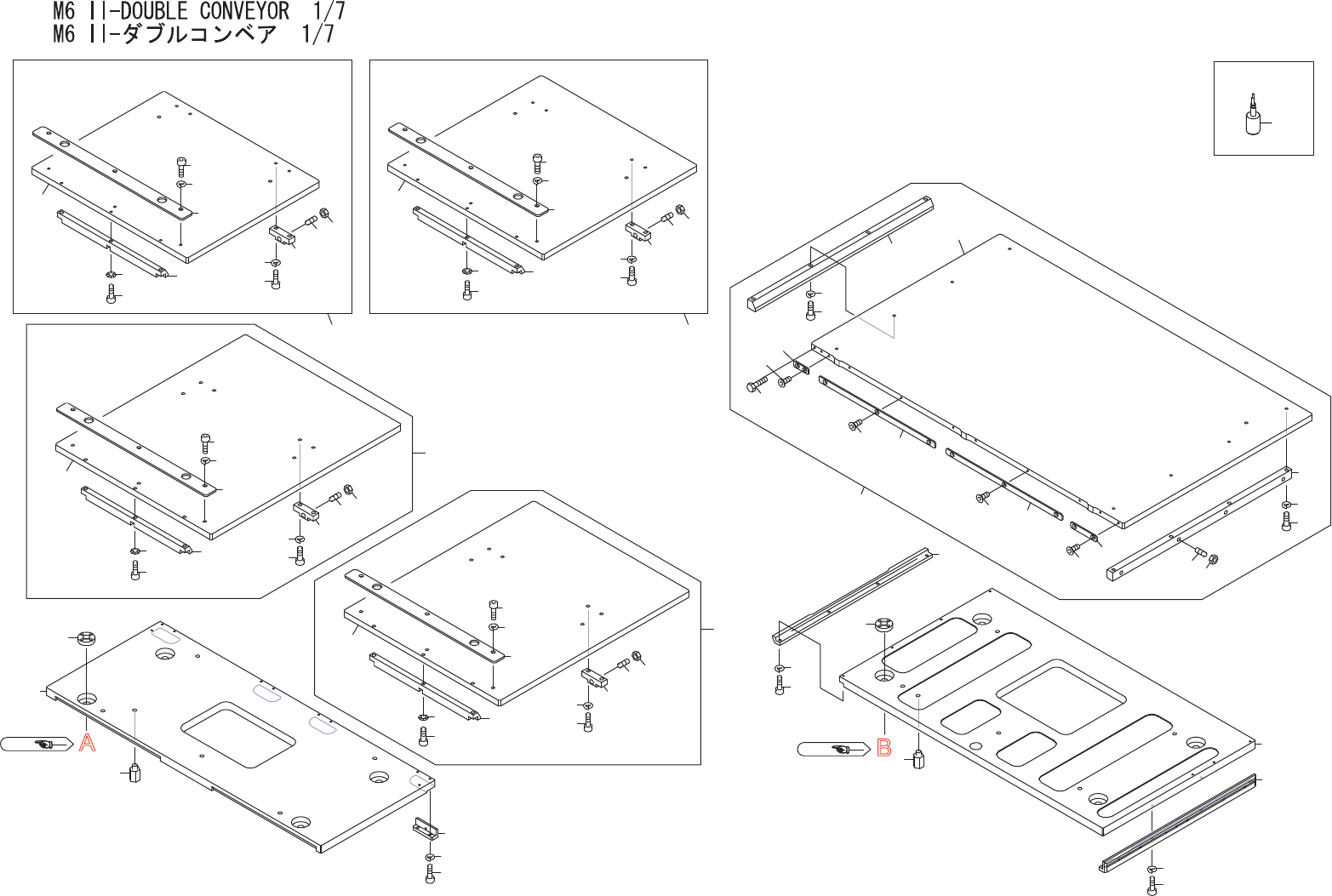 M6 II-DOUBLE CONVEYOR 1/7
M6 II-ダブルコンベア 1/7

A

B