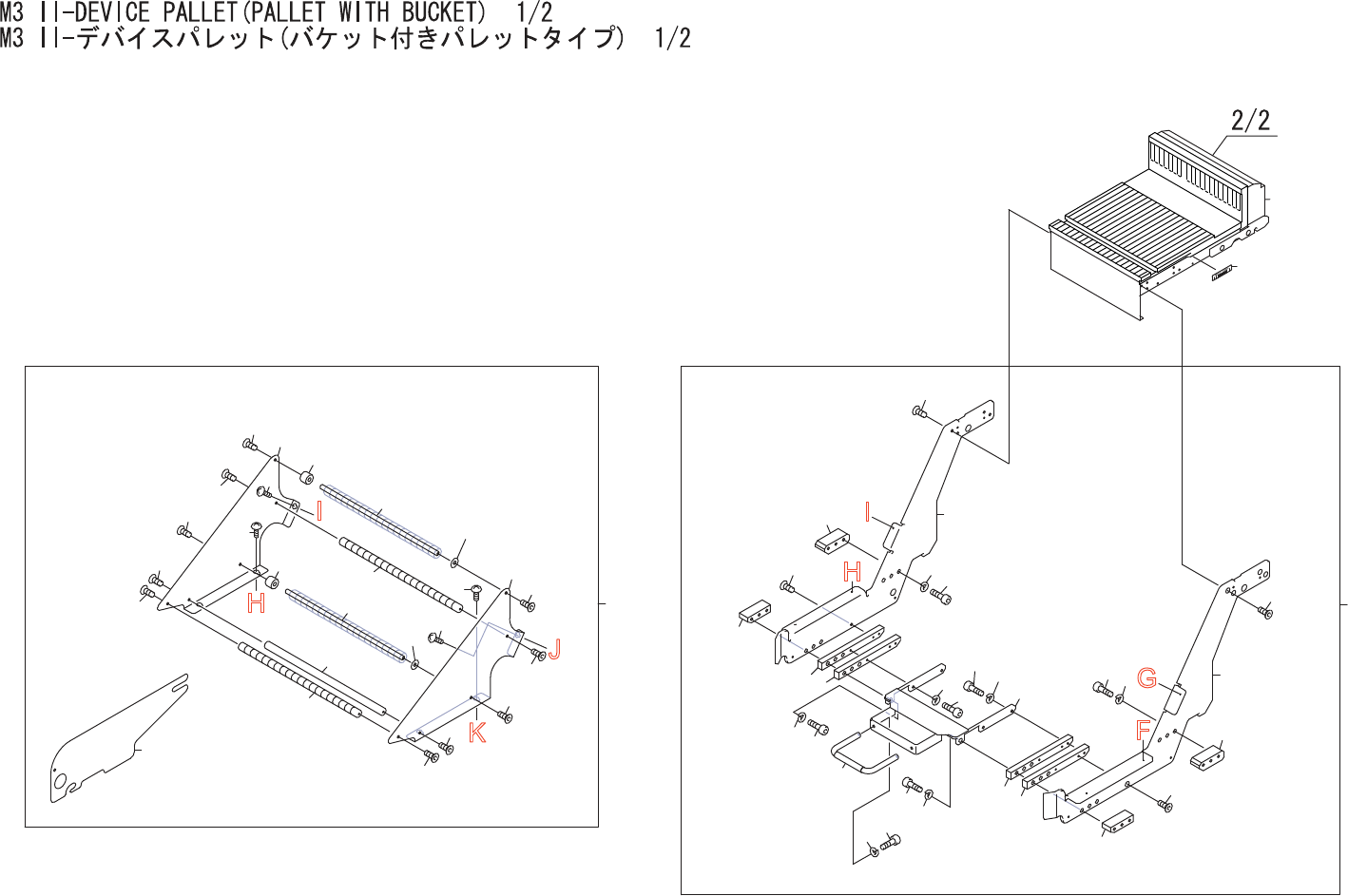 M3 II-DEVICE PALLET(PALLET WITH BUCKET) 1/2
M3 II-デバイスパレット(バケット付きパレットタイプ) 1/2

2/2

I
H
J
K

I
H
G
F