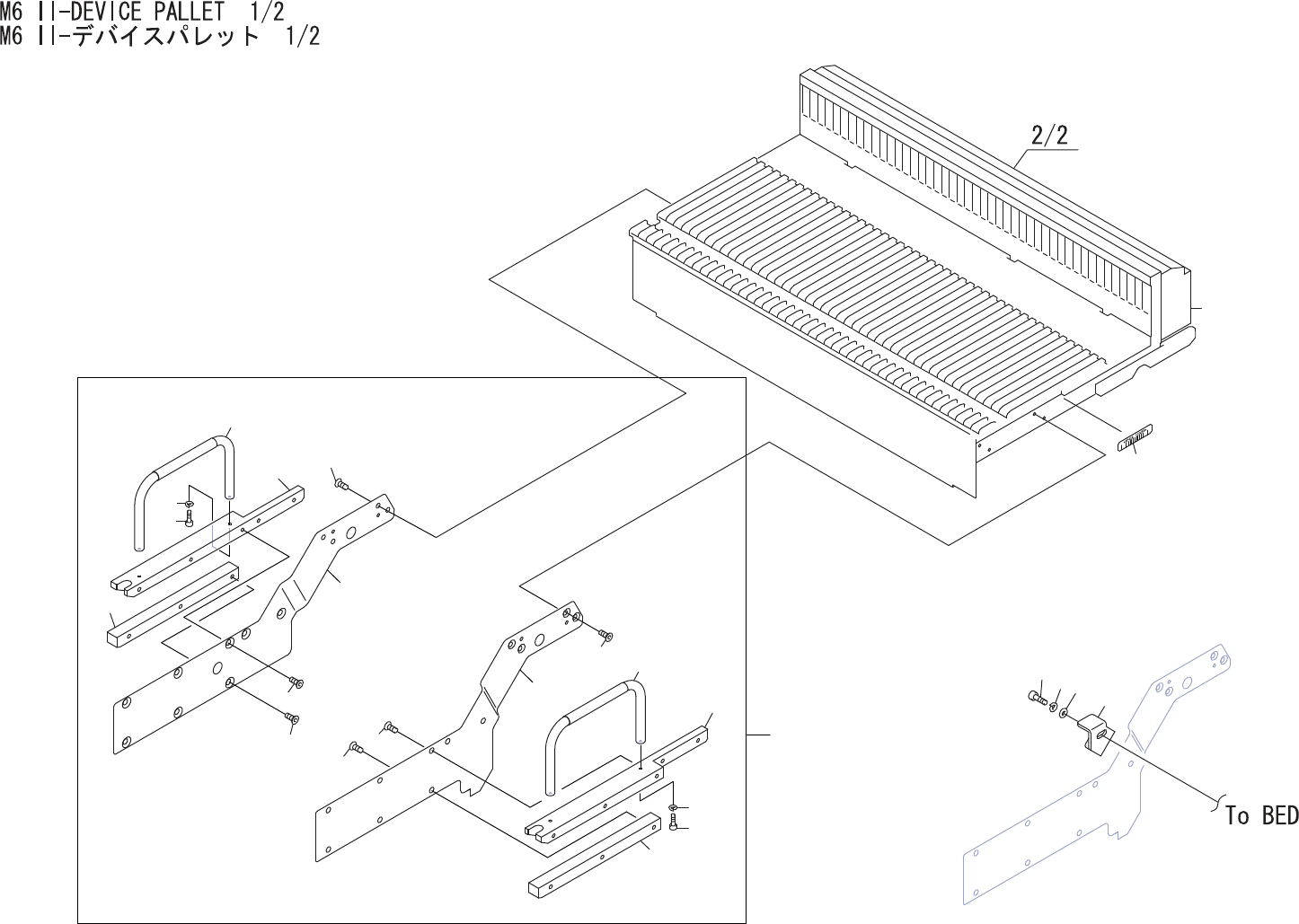 M6 II-DEVICE PALLET 1/2
M6 II-デバイスパレット 1/2

2/2

To BED