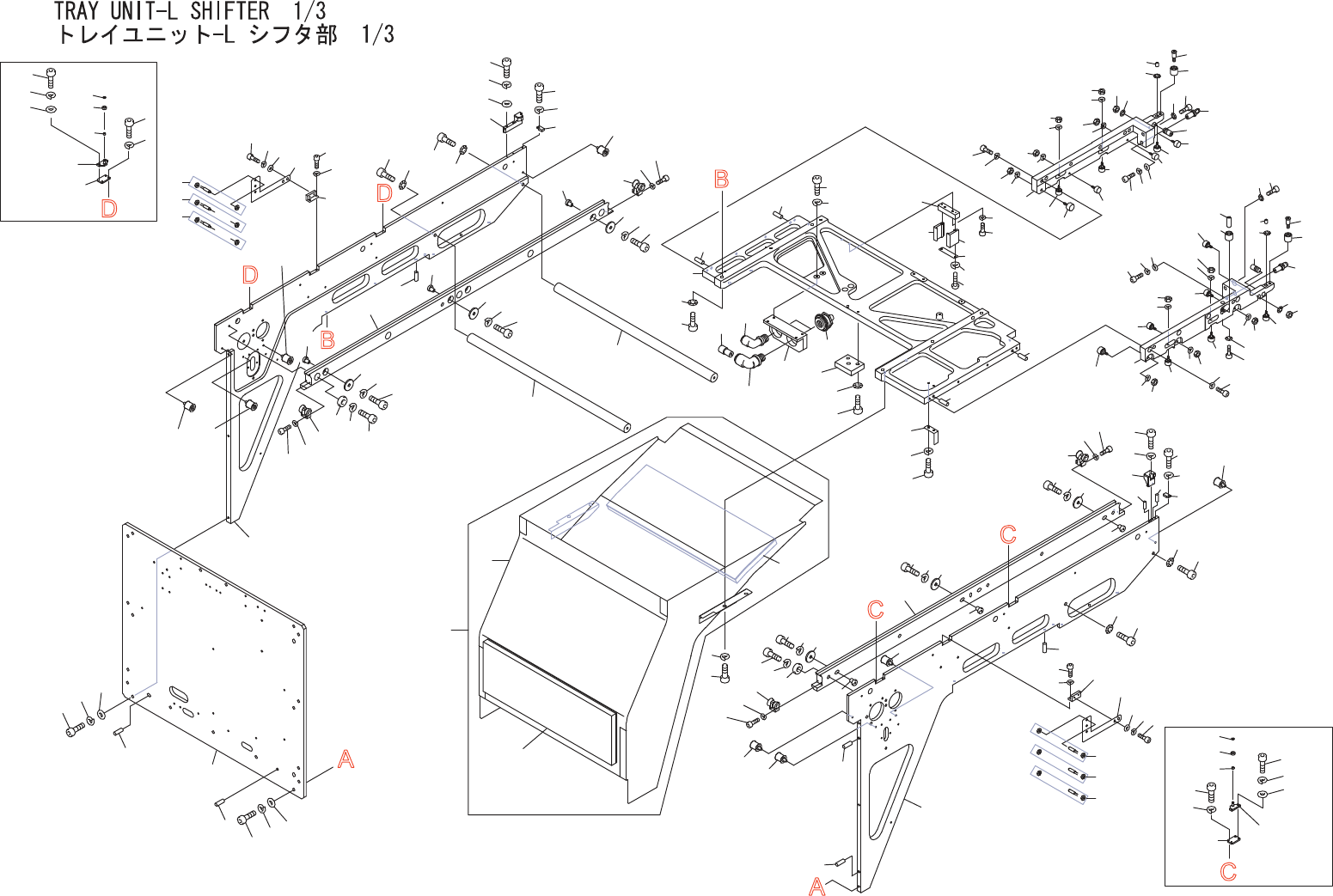 TRAY UNIT-L SHIFTER 1/3
トレイユニット-L シフタ部 1/3

D

D

D

B

B

C

C

A

A

C