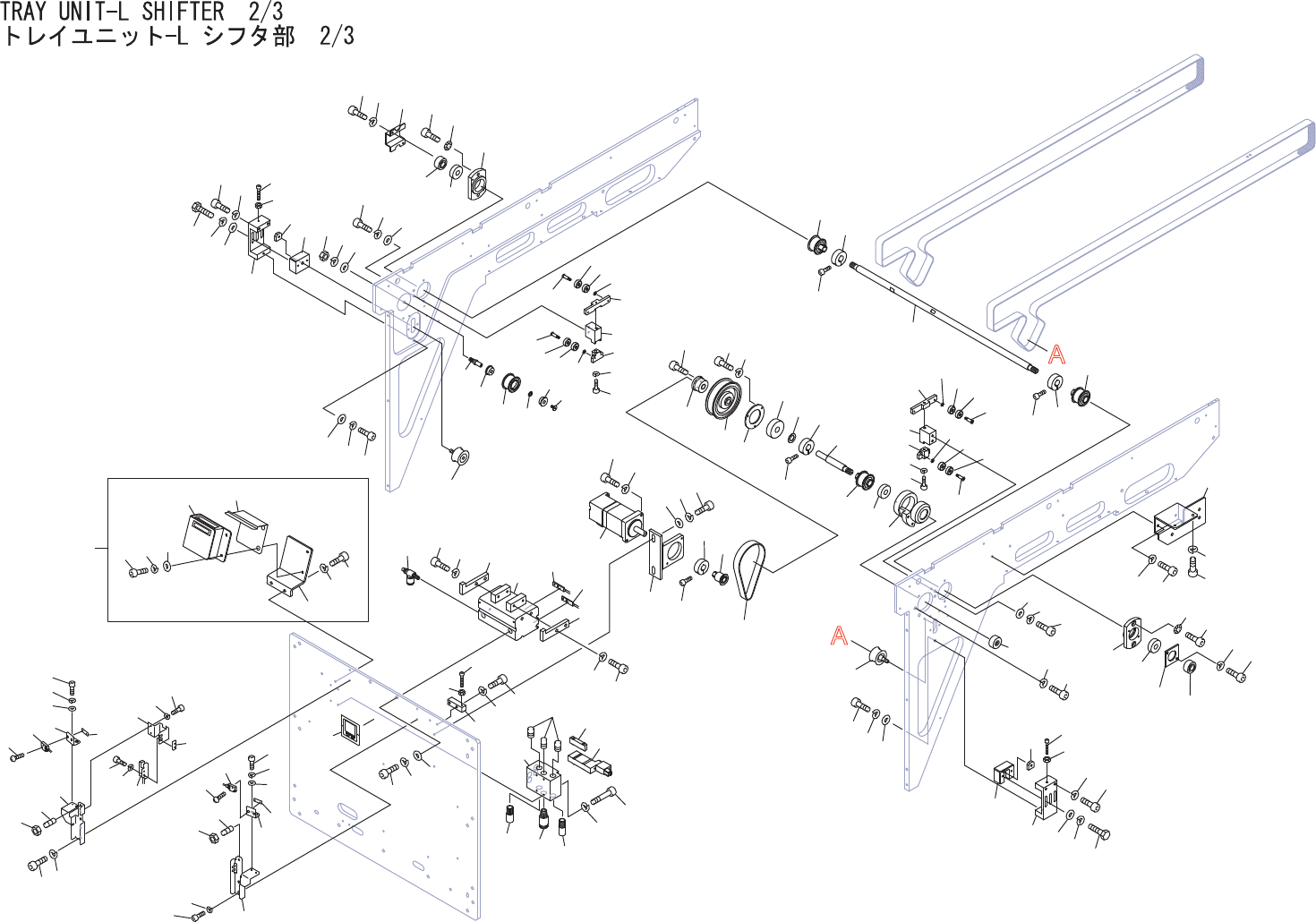 TRAY UNIT-L SHIFTER 2/3
トレイユニット-L シフタ部 2/3

A

A