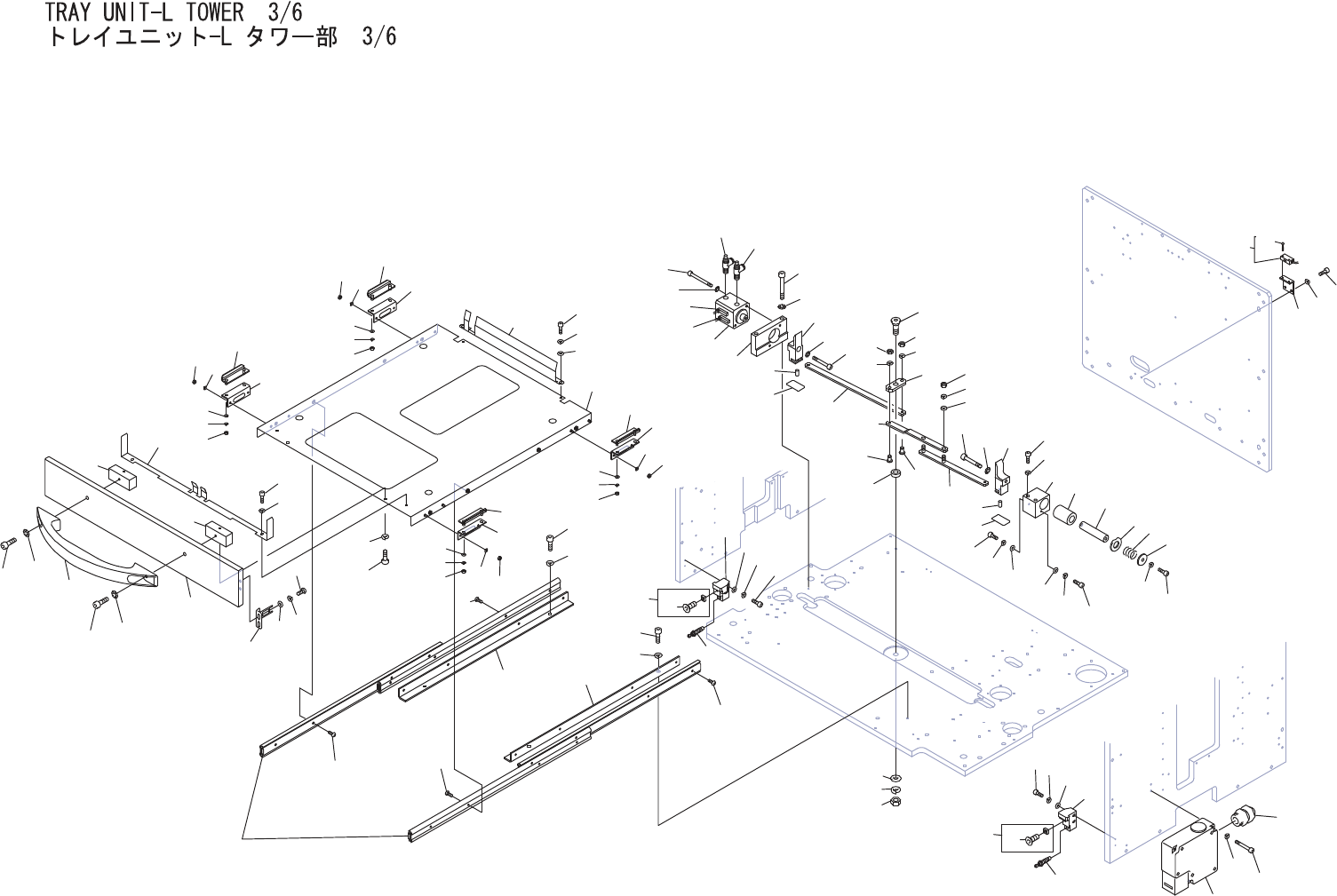 TRAY UNIT-L TOWER 3/6
トレイユニット-L タワー部 3/6