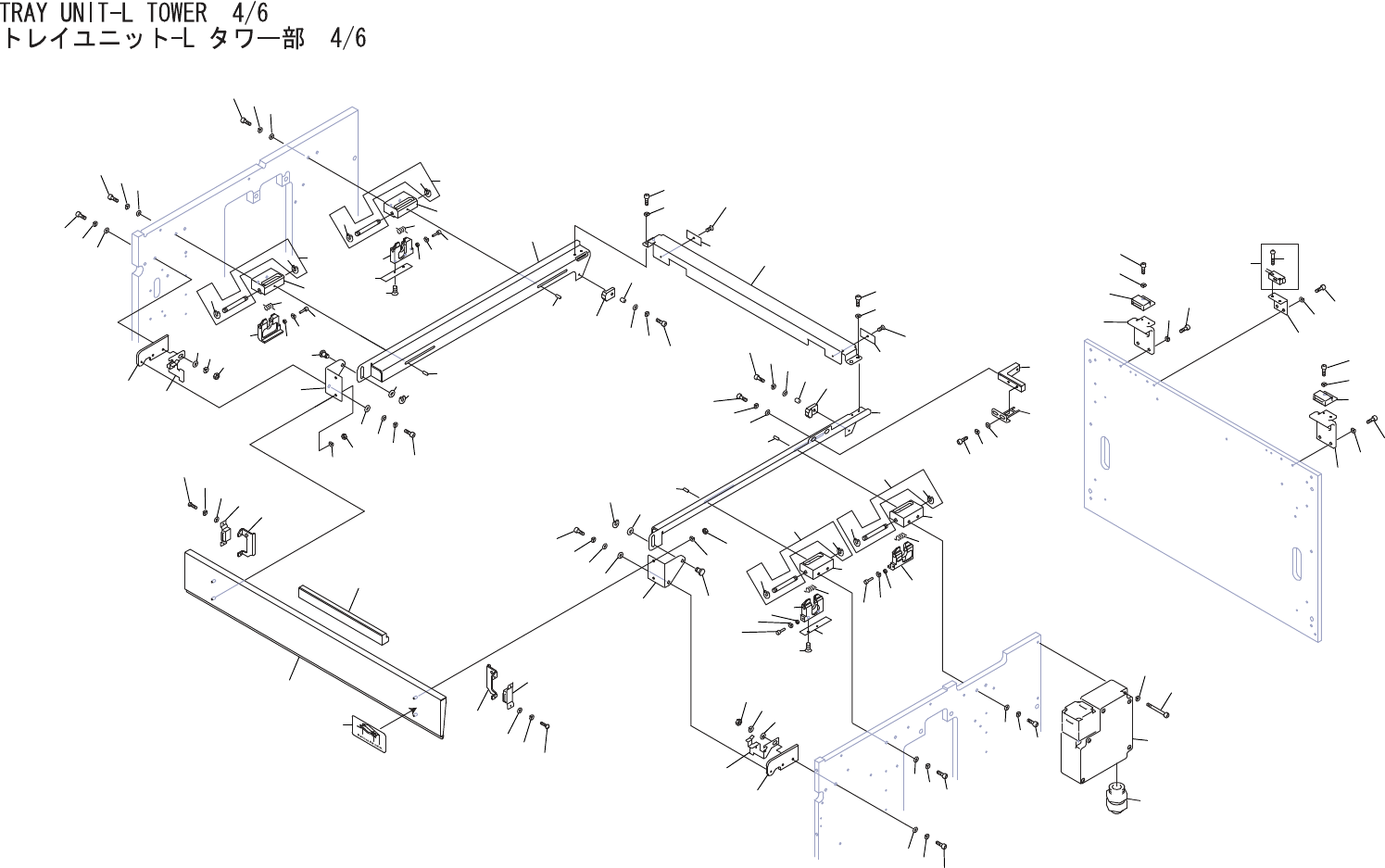 TRAY UNIT-L TOWER 4/6
トレイユニット-L タワー部 4/6