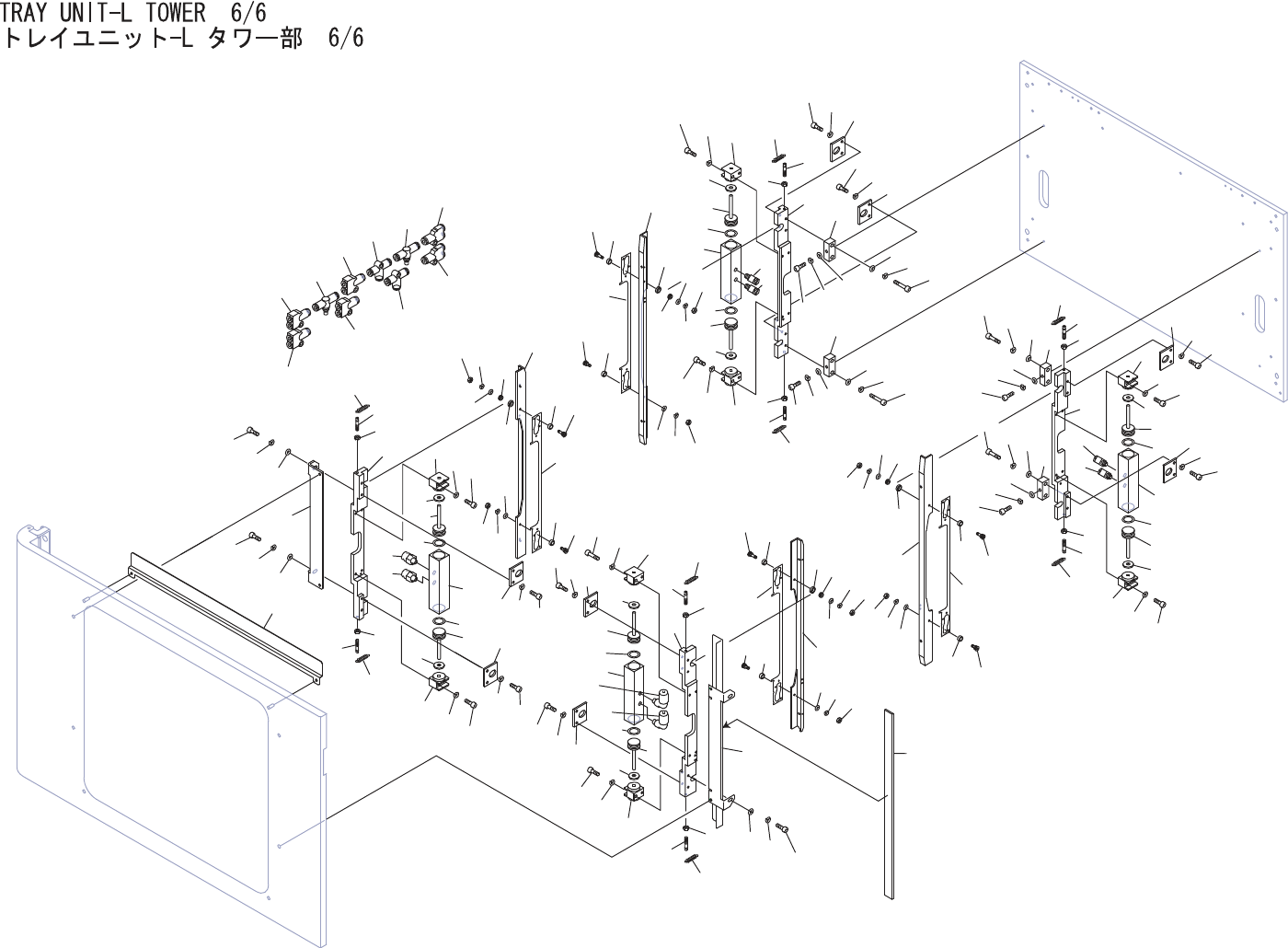 TRAY UNIT-L TOWER 6/6
トレイユニット-L タワー部 6/6