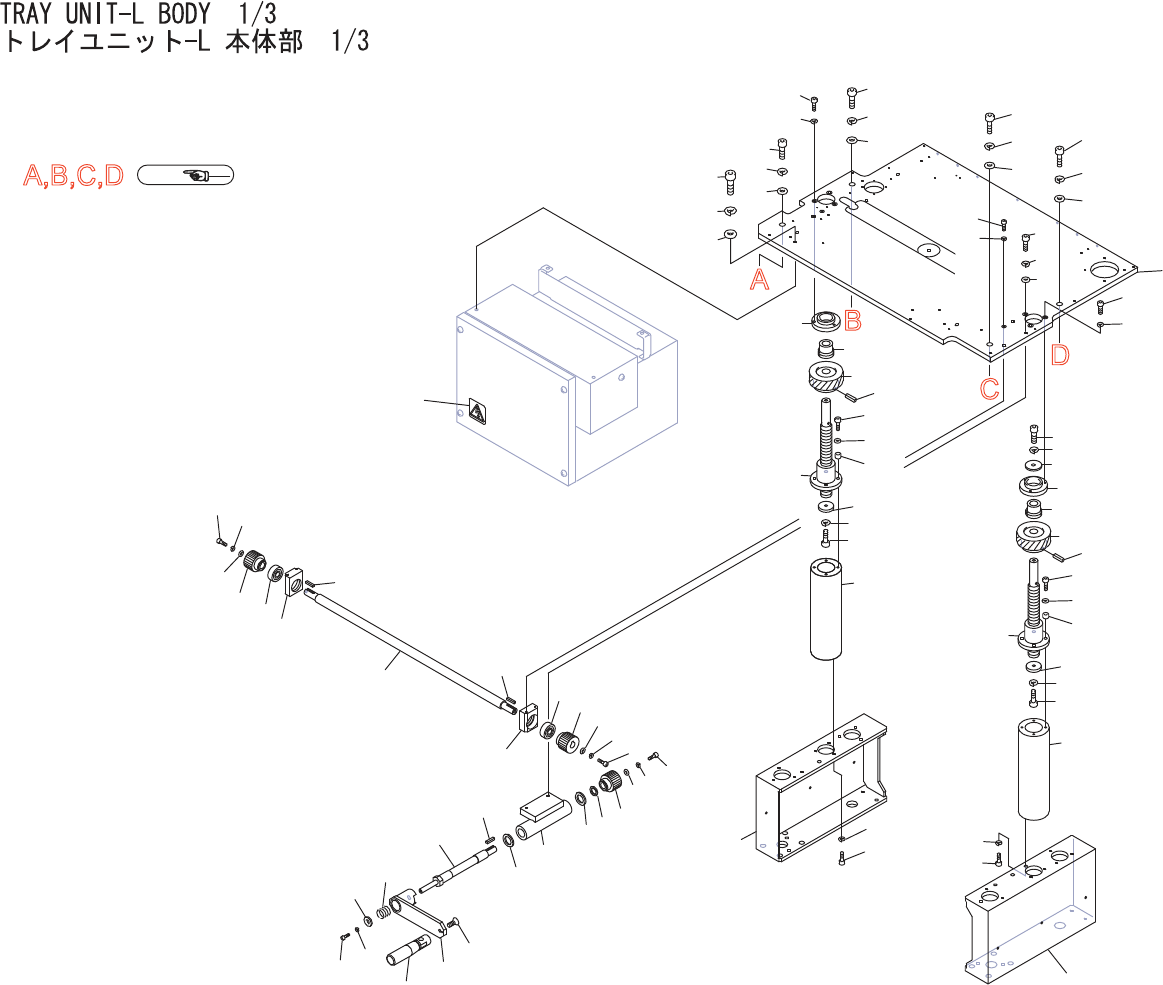 TRAY UNIT-L BODY 1/3
トレイユニット-L 本体部 1/3

A,B,C,D

A
B
C
D