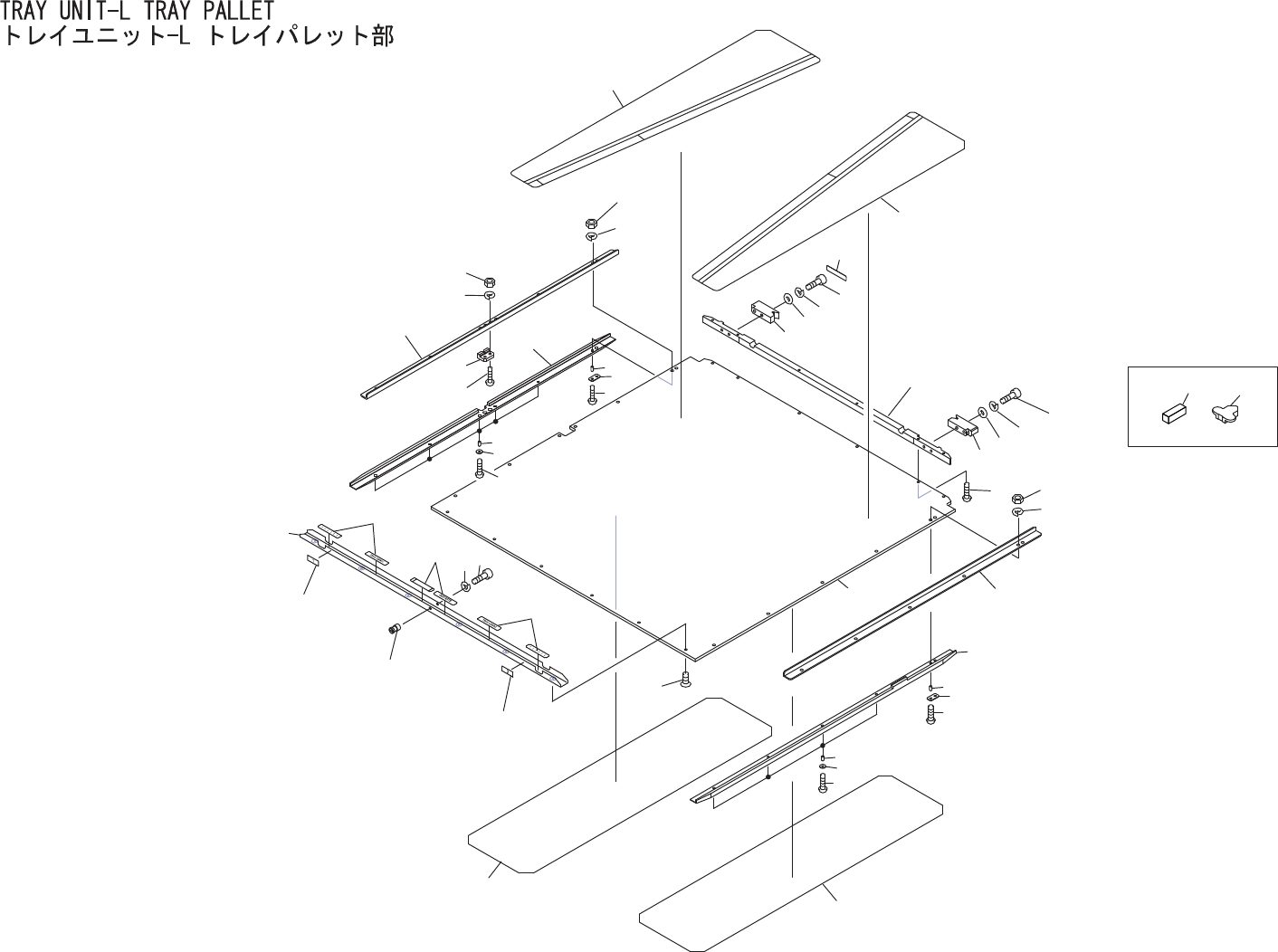 TRAY UNIT-L TRAY PALLET
トレイユニット-L トレイパレット部