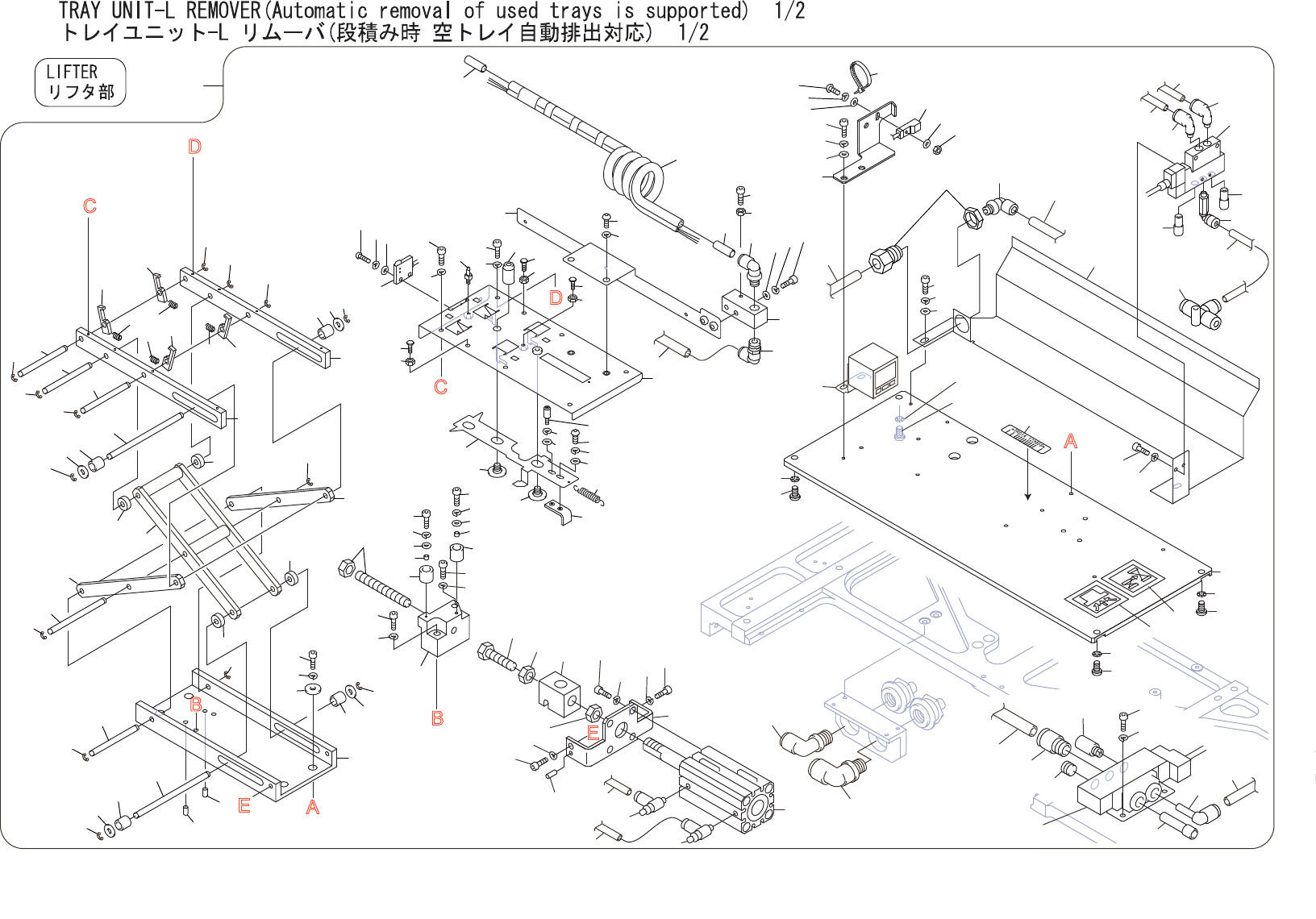 TRAY UNIT-L REMOVER(Automatic removal of used trays is supported) 1/2
トレイユニット-L リムーバ(段積み時 空トレイ自動排出対応) 1/2

LIFTER
リフタ部

D
C
D
C
A
B
B
E
E
A