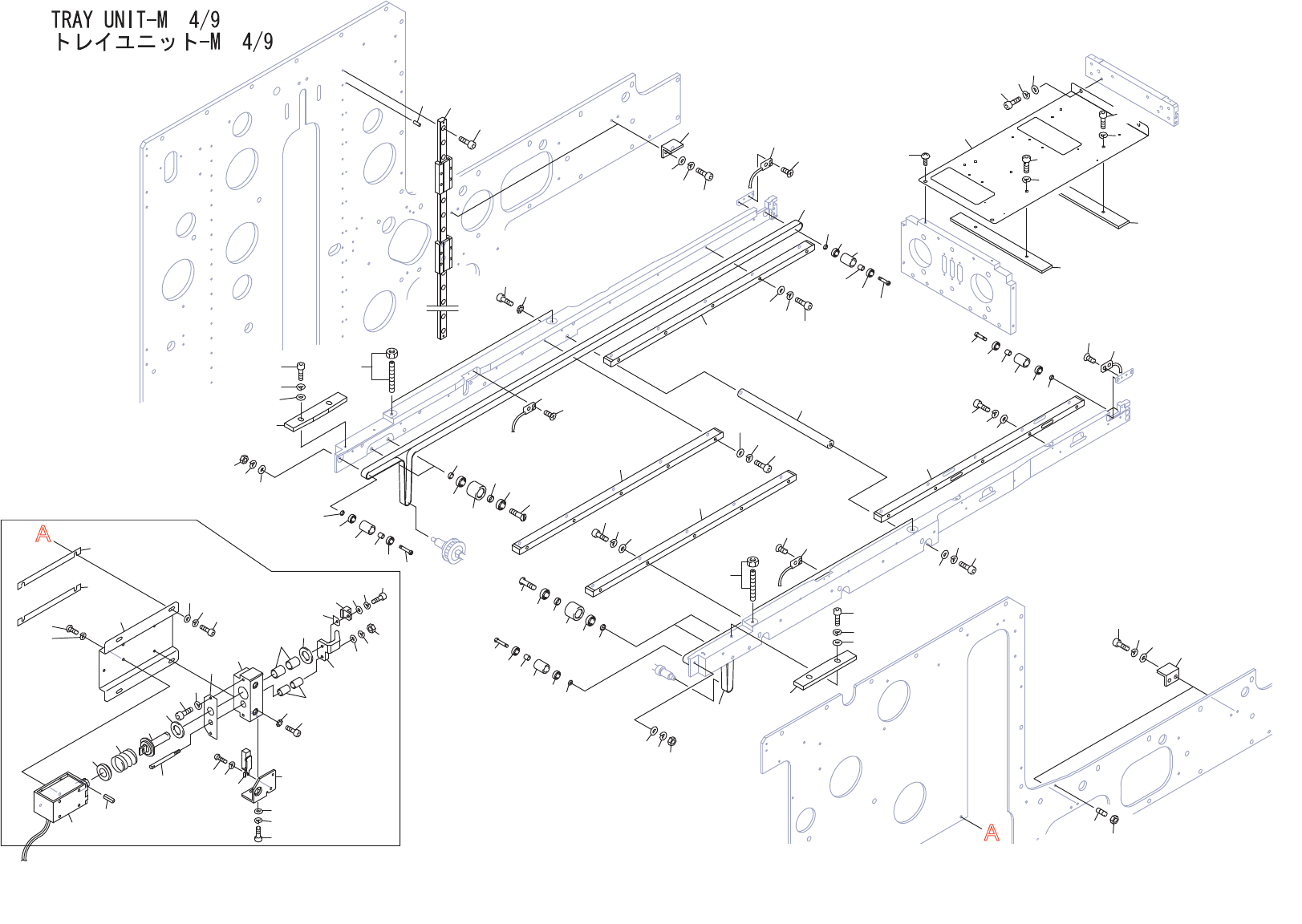 TRAY UNIT-M 4/9
トレイユニット-M 4/9

A

A