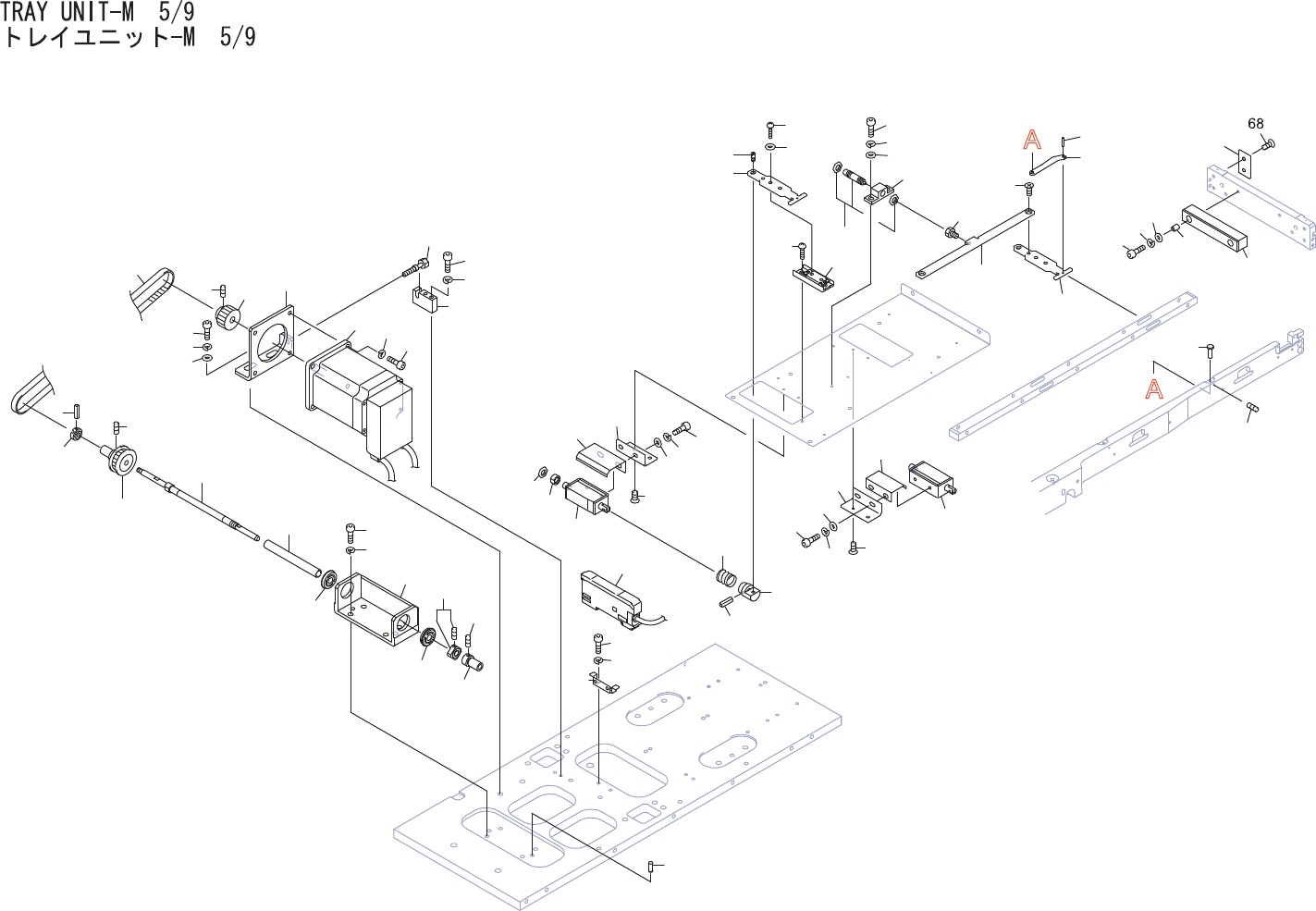 TRAY UNIT-M 5/9
トレイユニット-M 5/9

A

68

A