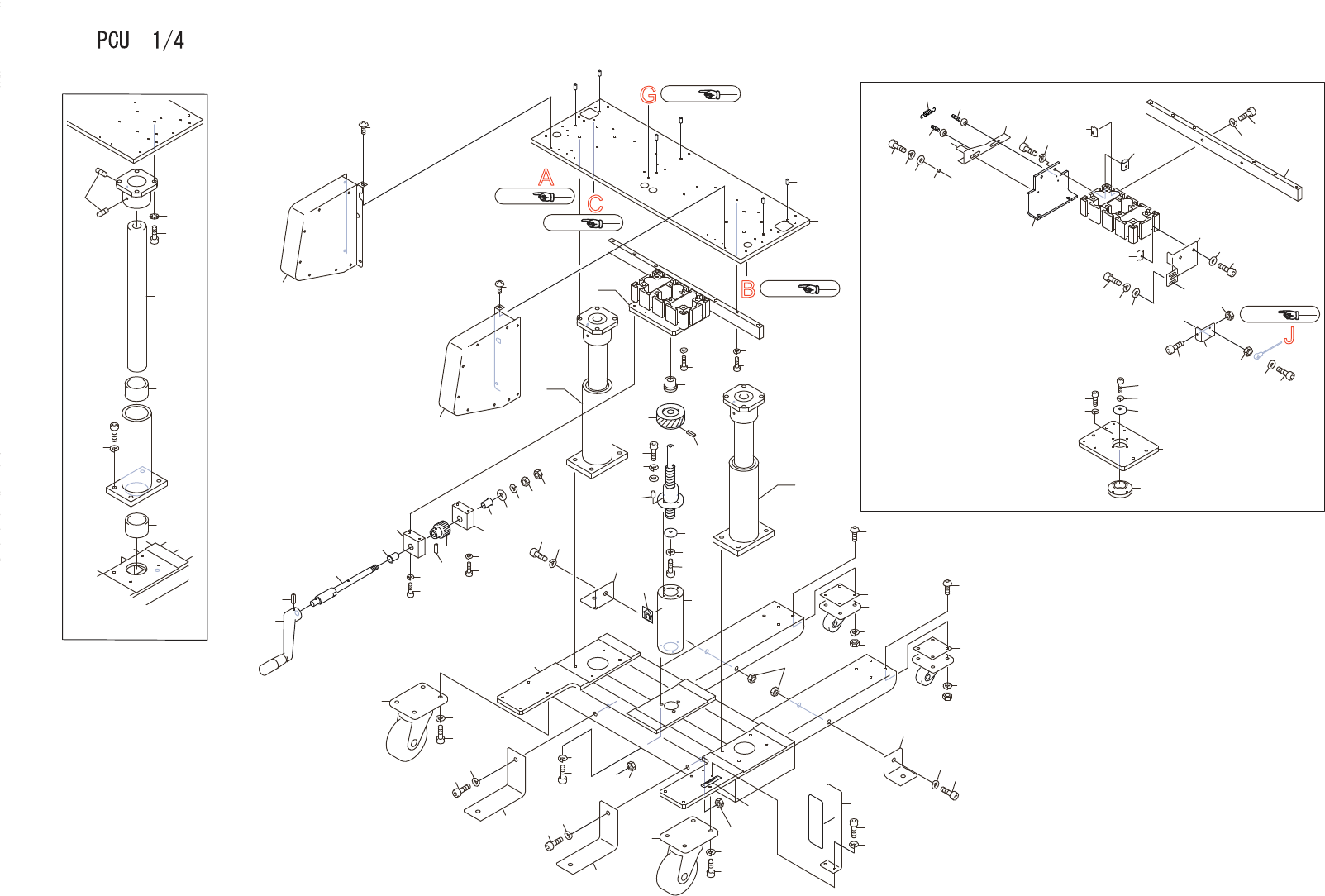 PCU 1/4

G

A

C

B

J