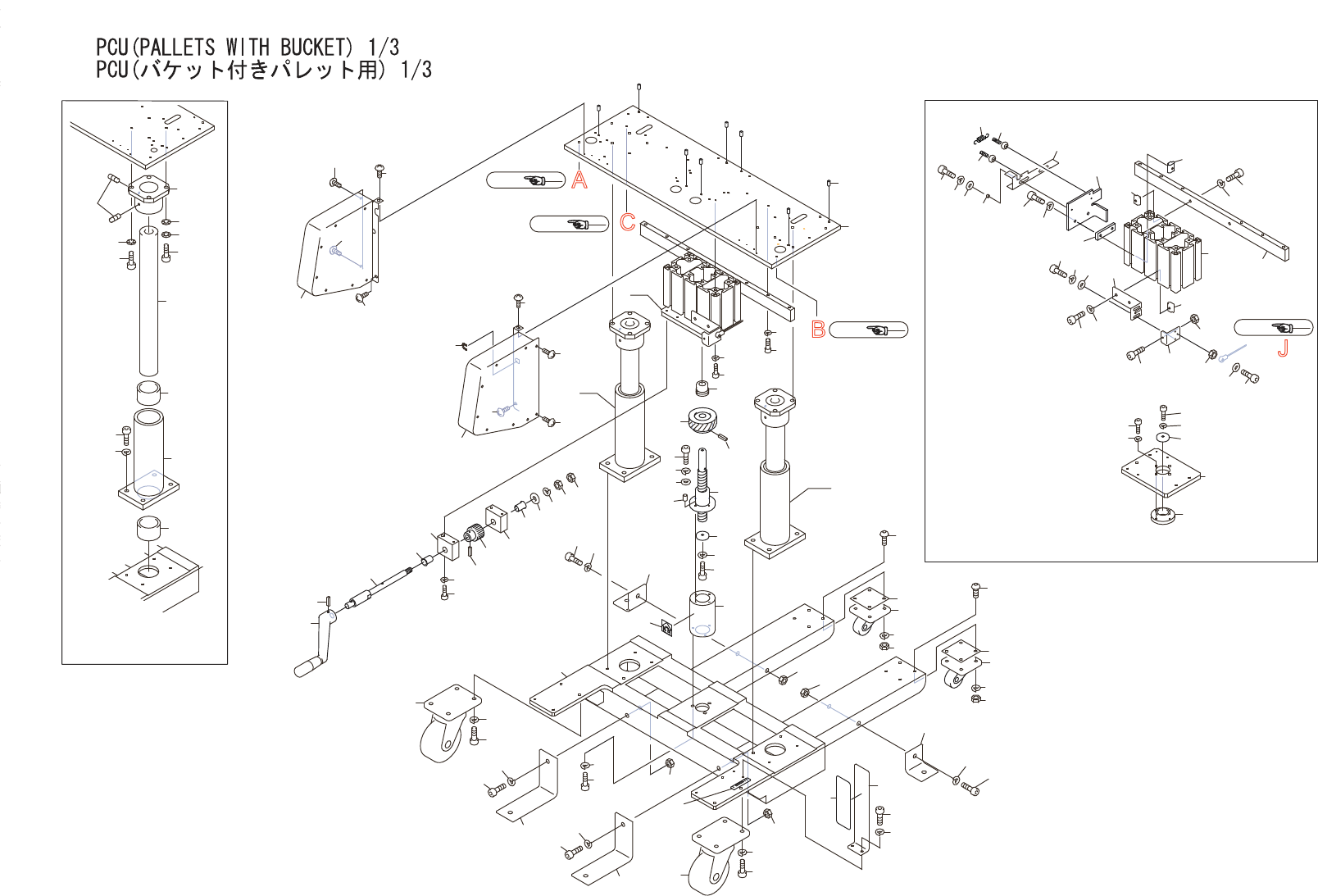 PCU(PALLETS WITH BUCKET) 1/3
PCU(バケット付きパレット用) 1/3

A

C

B

J