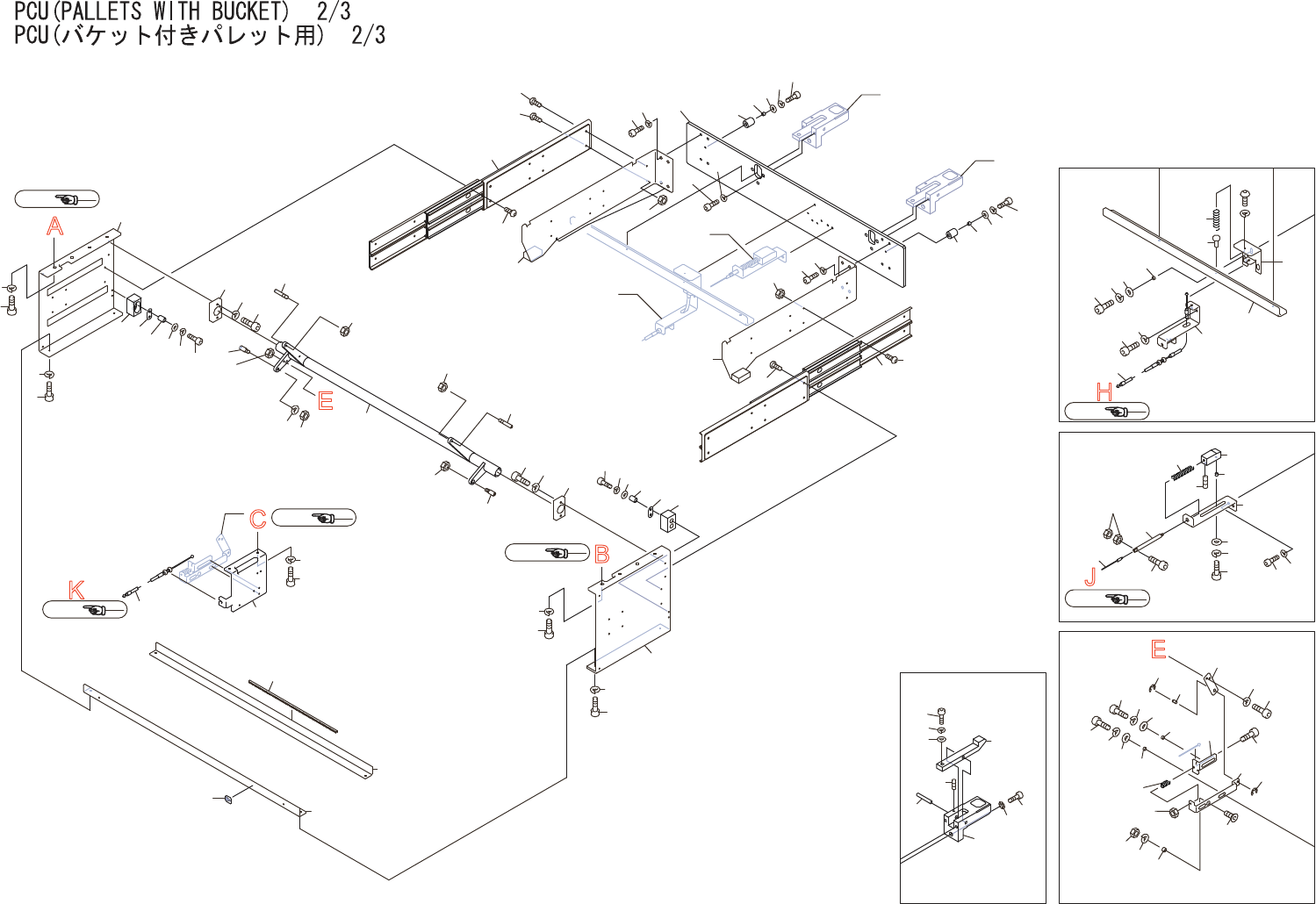 PCU(PALLETS WITH BUCKET) 2/3
PCU(バケット付きパレット用) 2/3

A

E

C

K

B

H

J

E