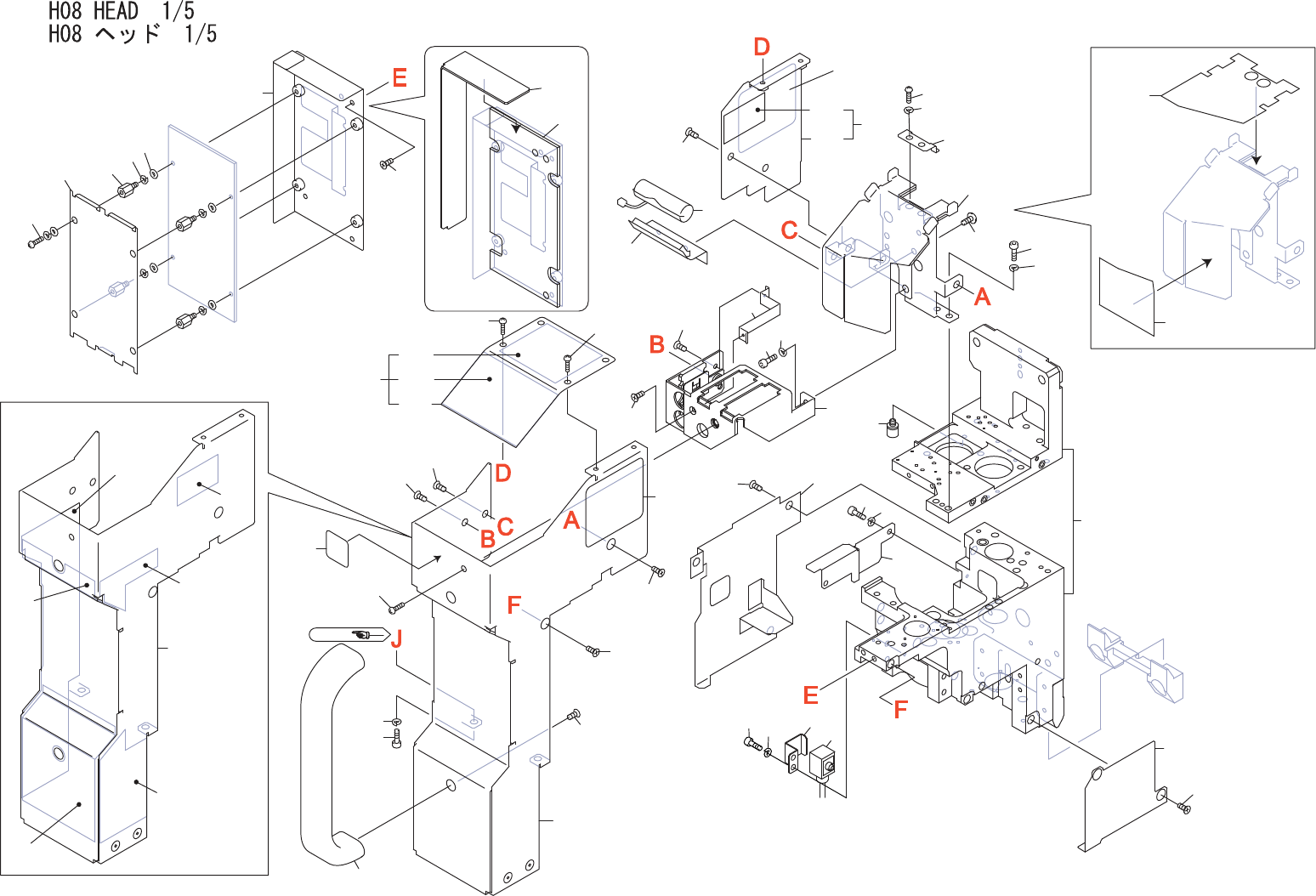 H08 HEAD 1/5
H08 ヘッド 1/5

E

D

C

A

B

D

C

B

A

F

J

E

F