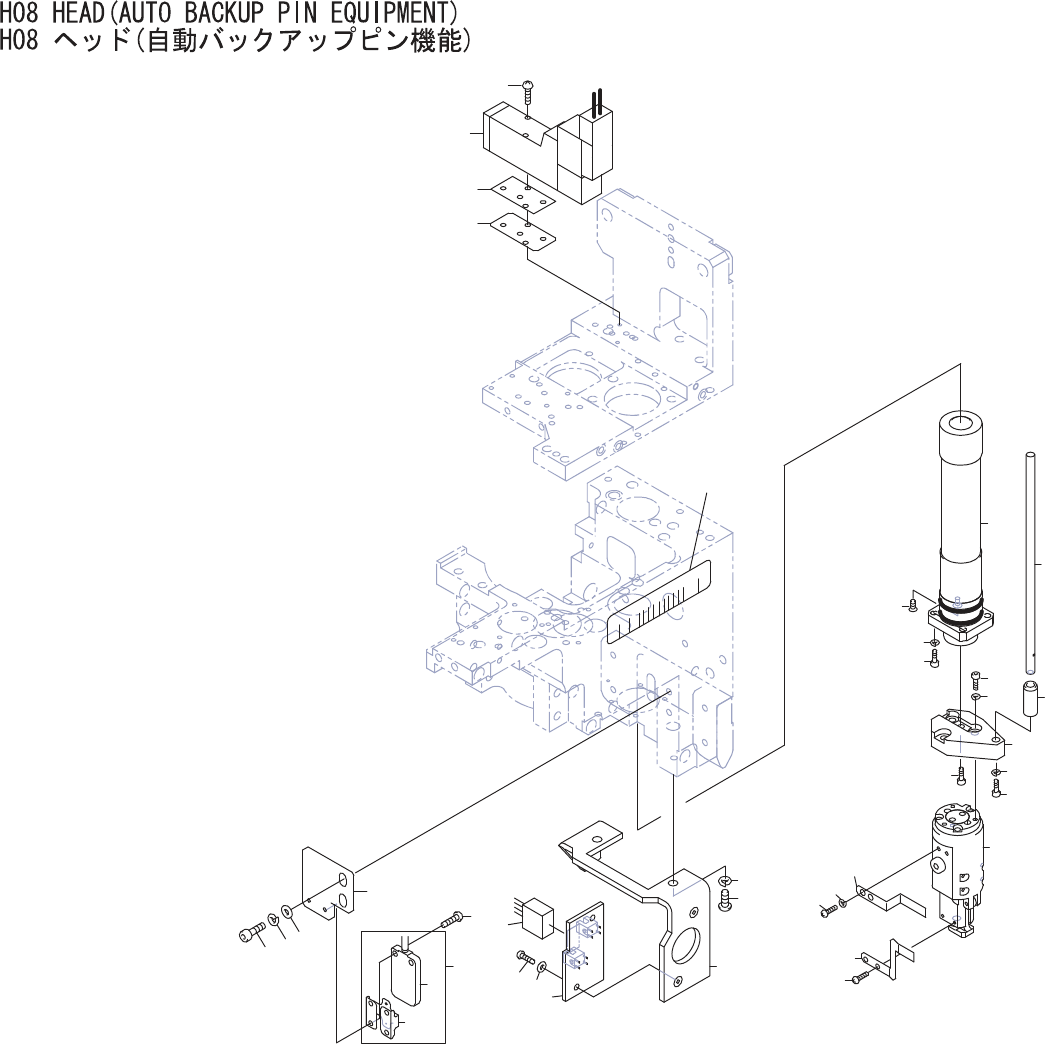 H08 HEAD(AUTO BACKUP PIN EQUIPMENT)
H08 ヘッド(自動バックアップピン機能)