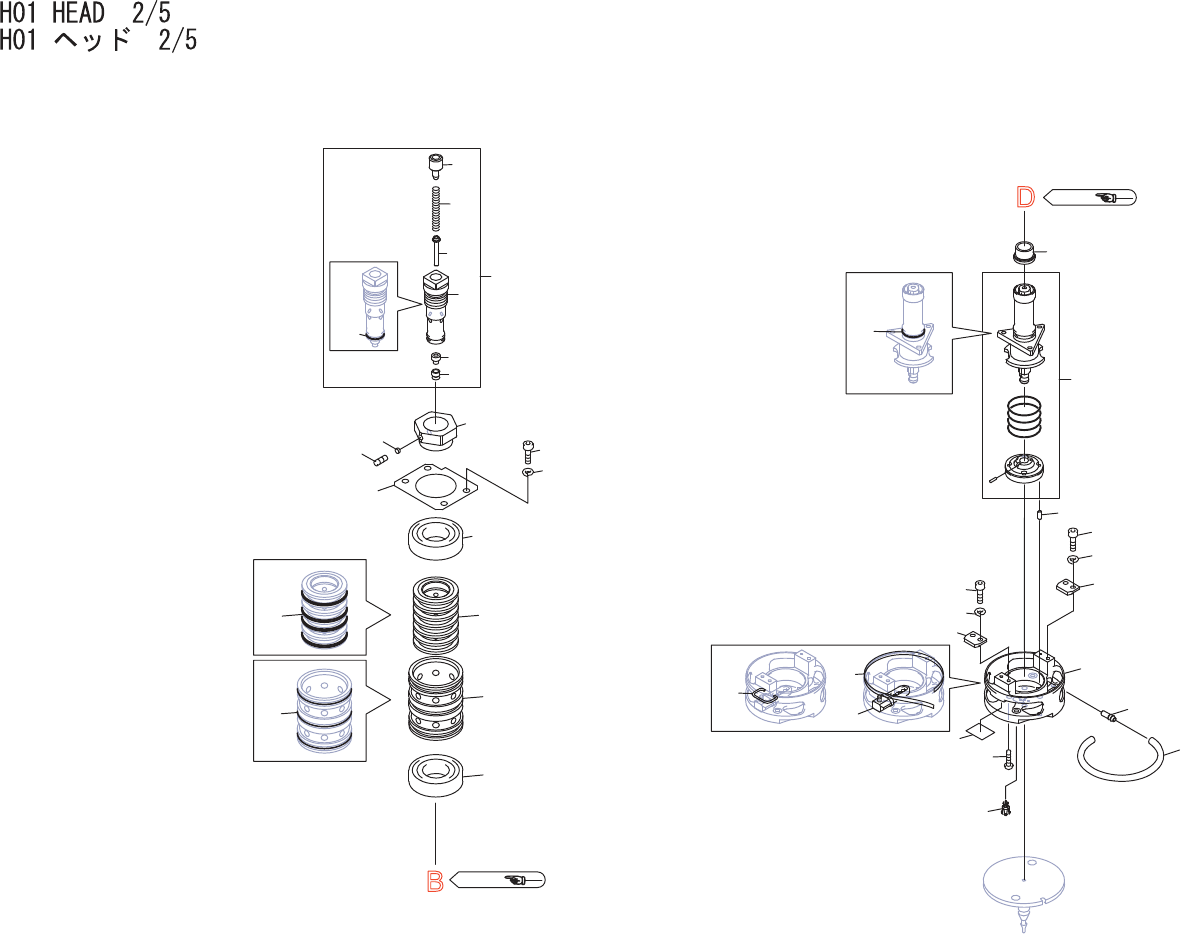 H01 HEAD 2/5
H01 ヘッド 2/5

D

B