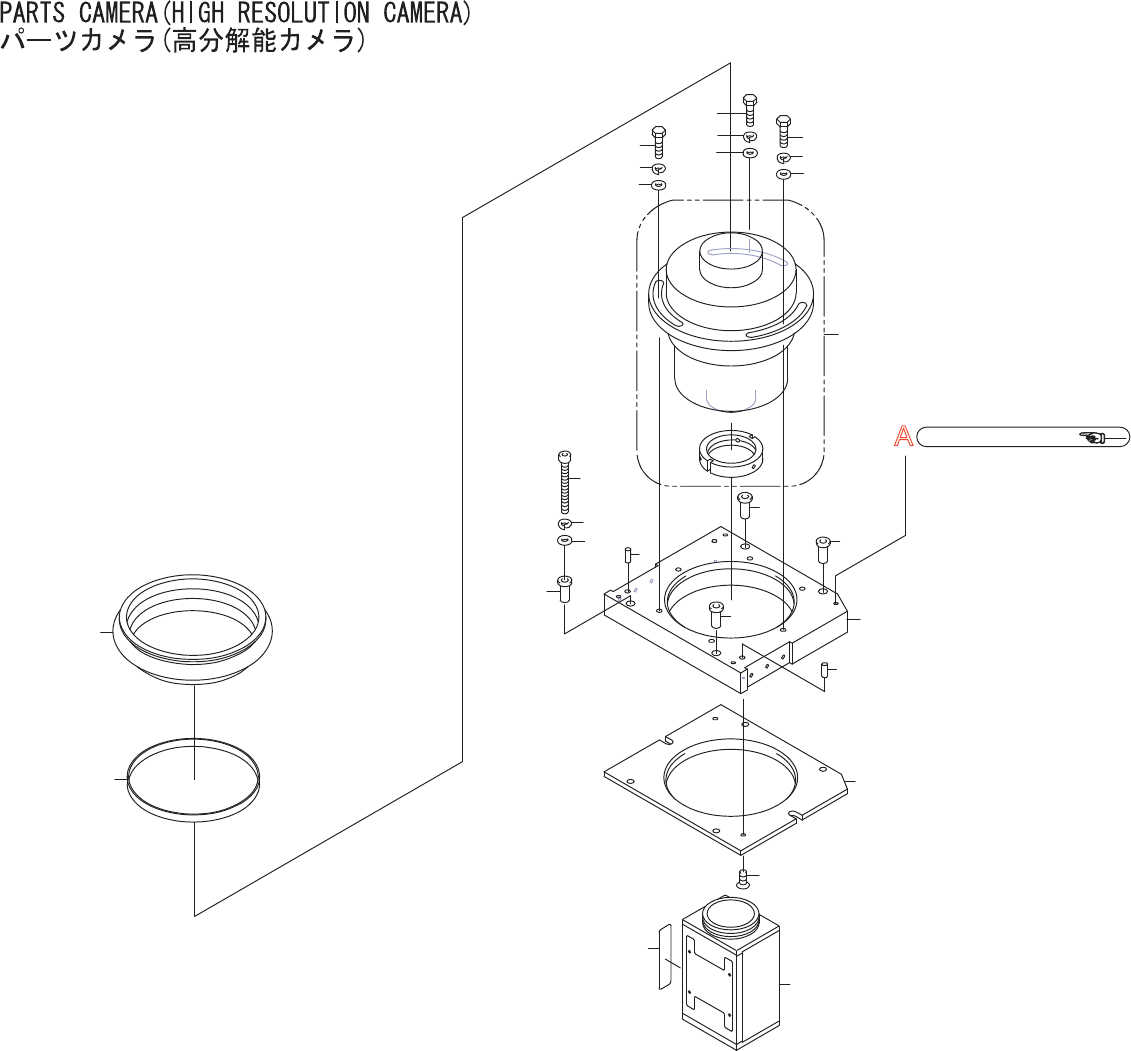 PARTS CAMERA(HIGH RESOLUTION CAMERA)
パーツカメラ(高分解能カメラ)

A