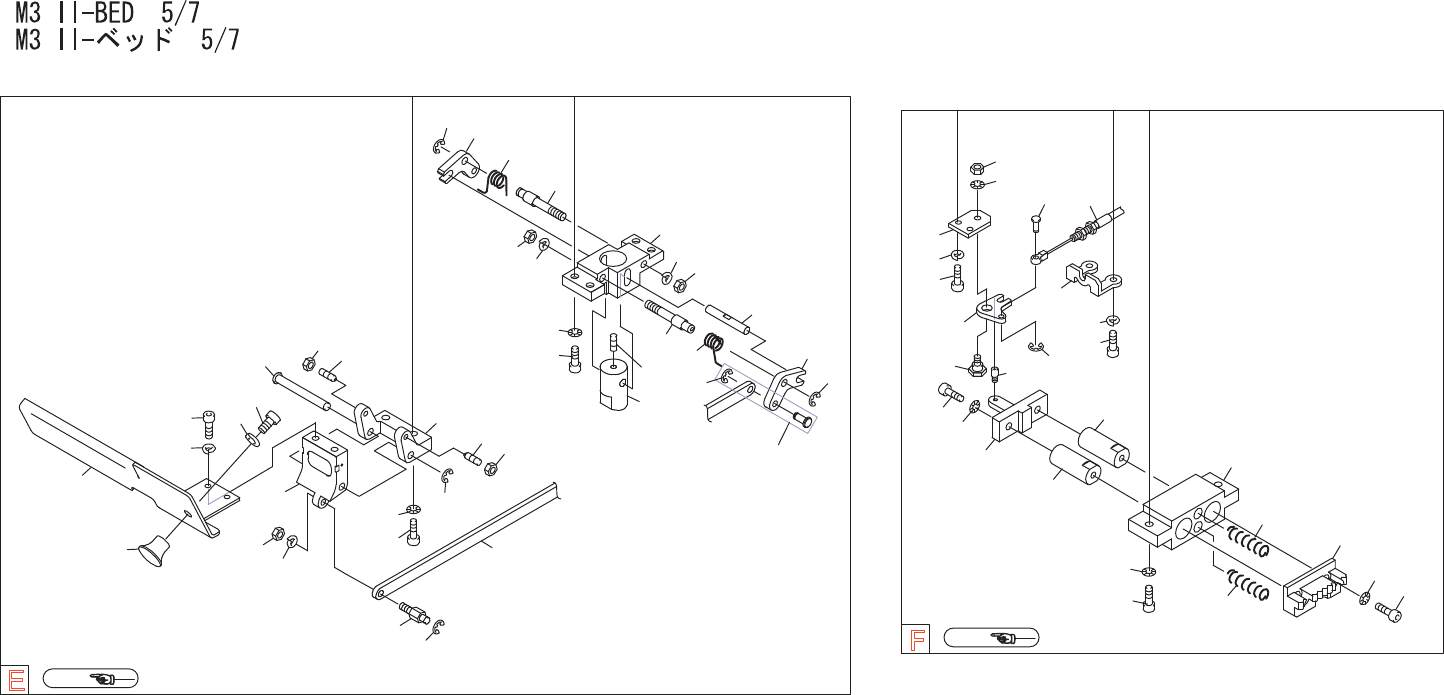 M3 II-BED 5/7
M3 II-ベッド 5/7

E

F