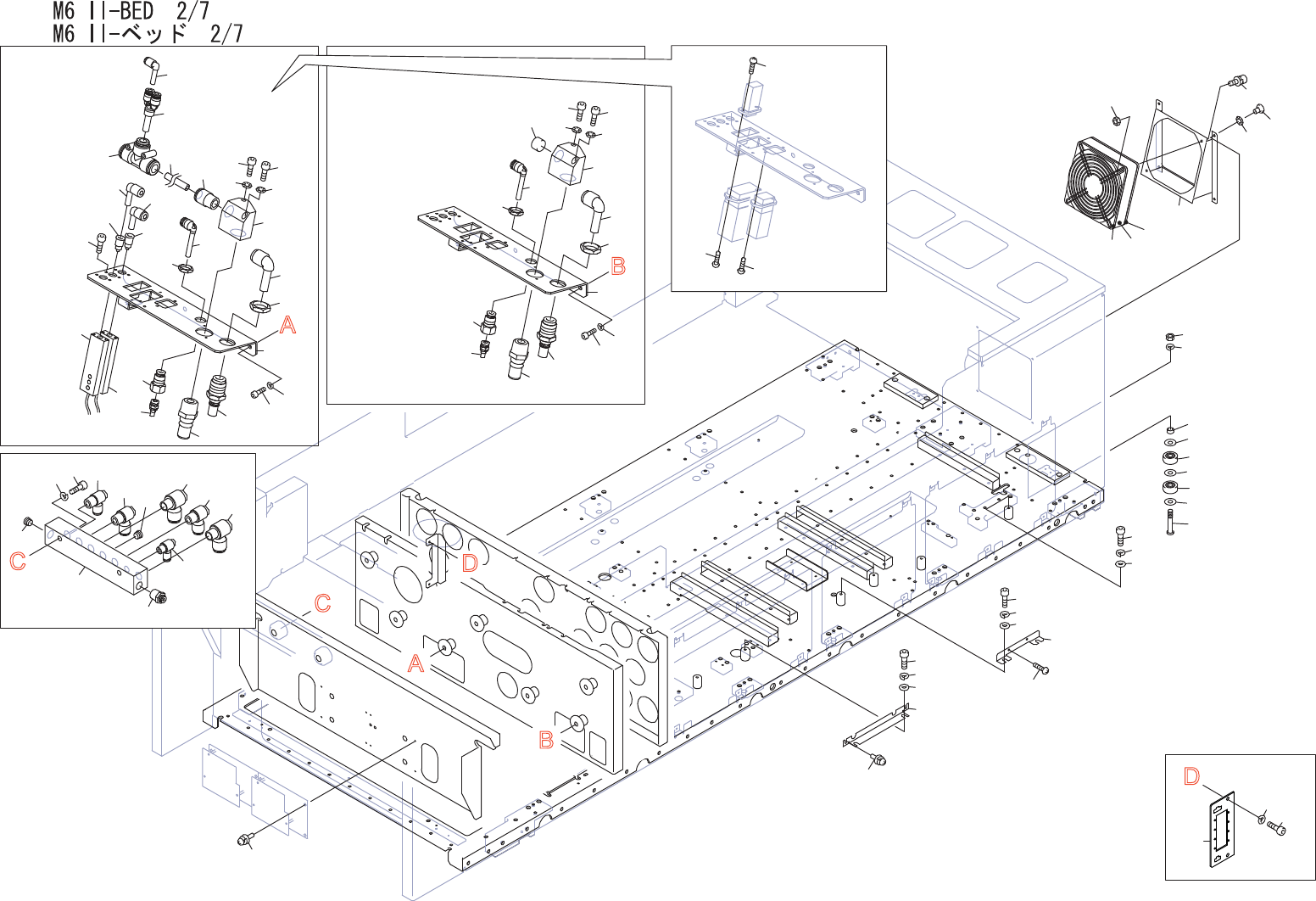 M6 II-BED 2/7
M6 II-ベッド 2/7

A

B

C

D

C

A

B

D