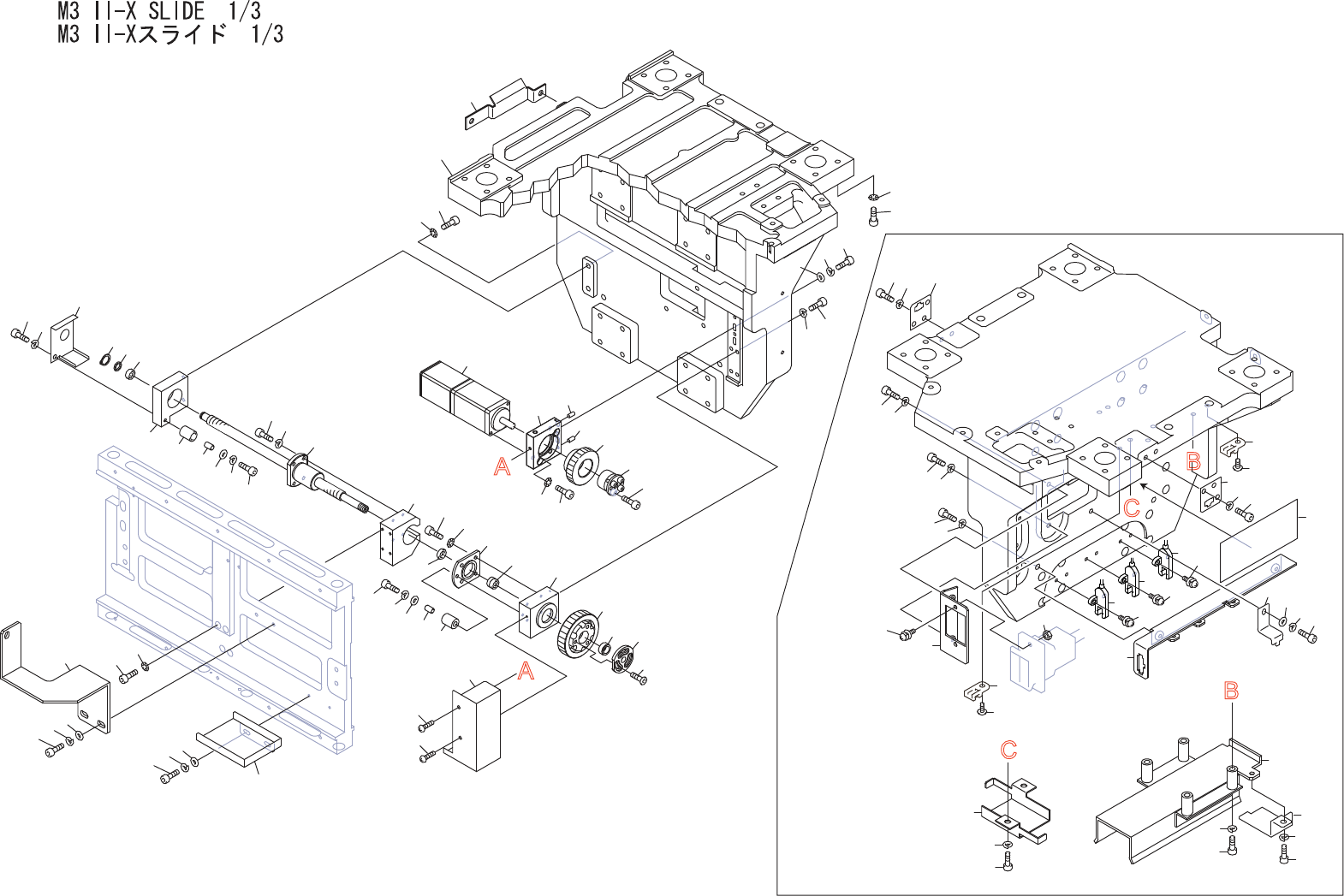 M3 II-X SLIDE 1/3
M3 II-Xスライド 1/3

A

A

B

C

B

C