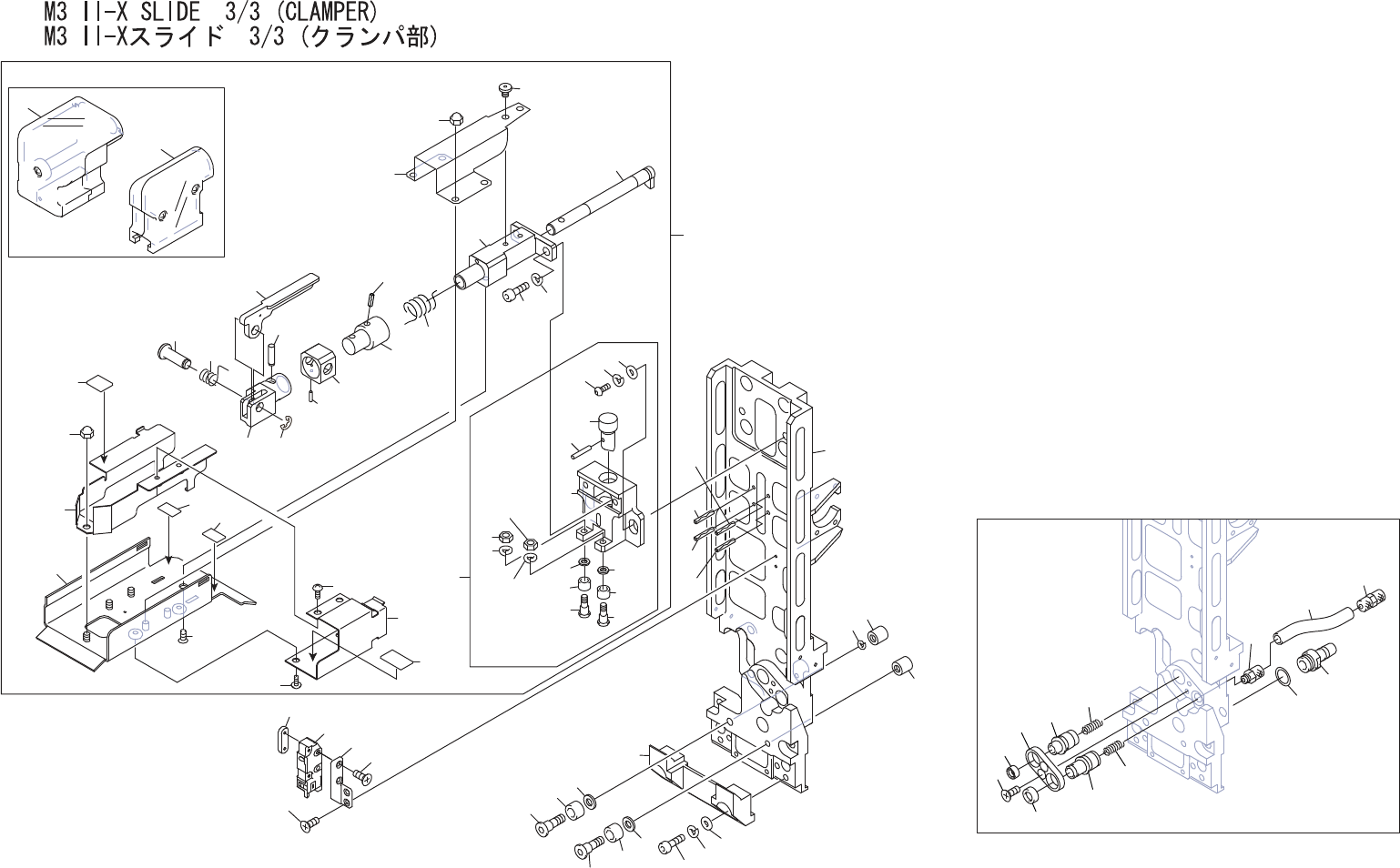 M3 II-X SLIDE 3/3 (CLAMPER)
M3 II-Xスライド 3/3 (クランパ部)