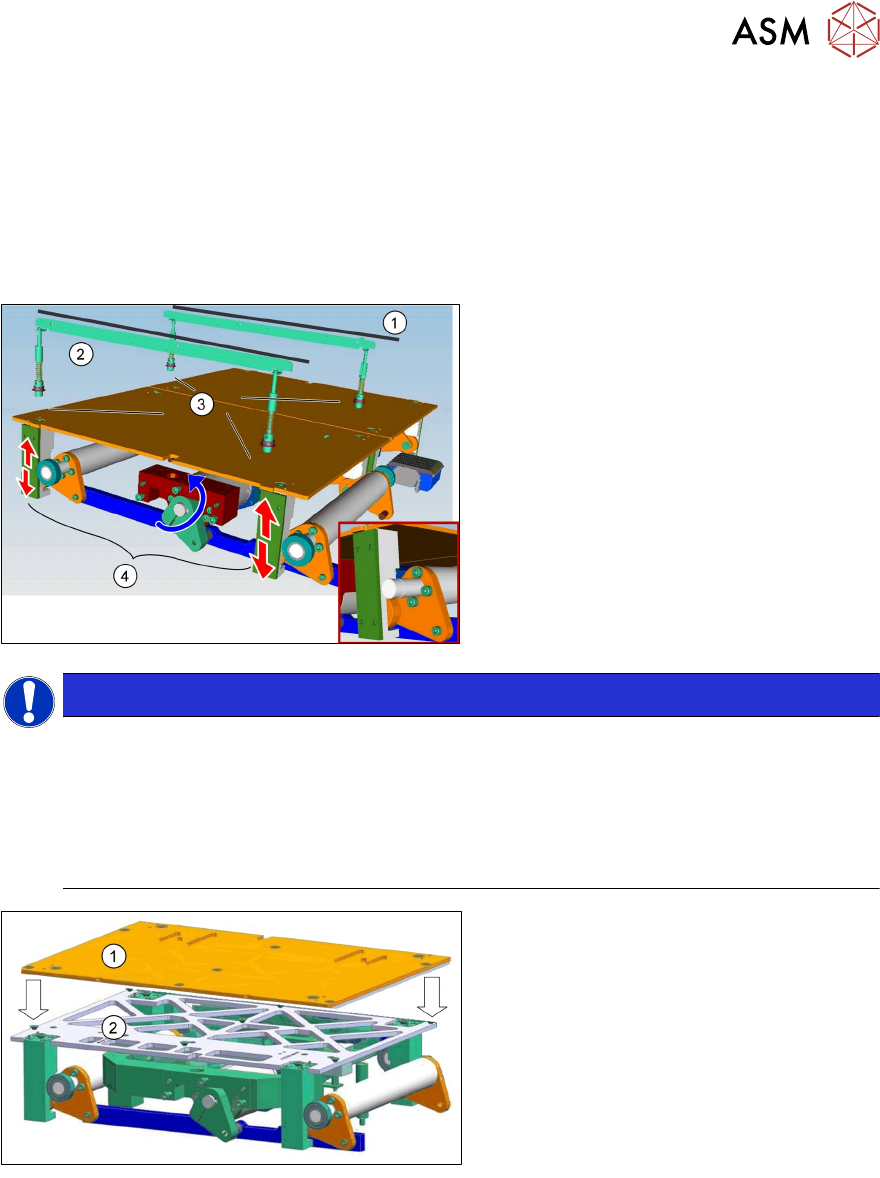 ASM

1

2

3

4

1

2