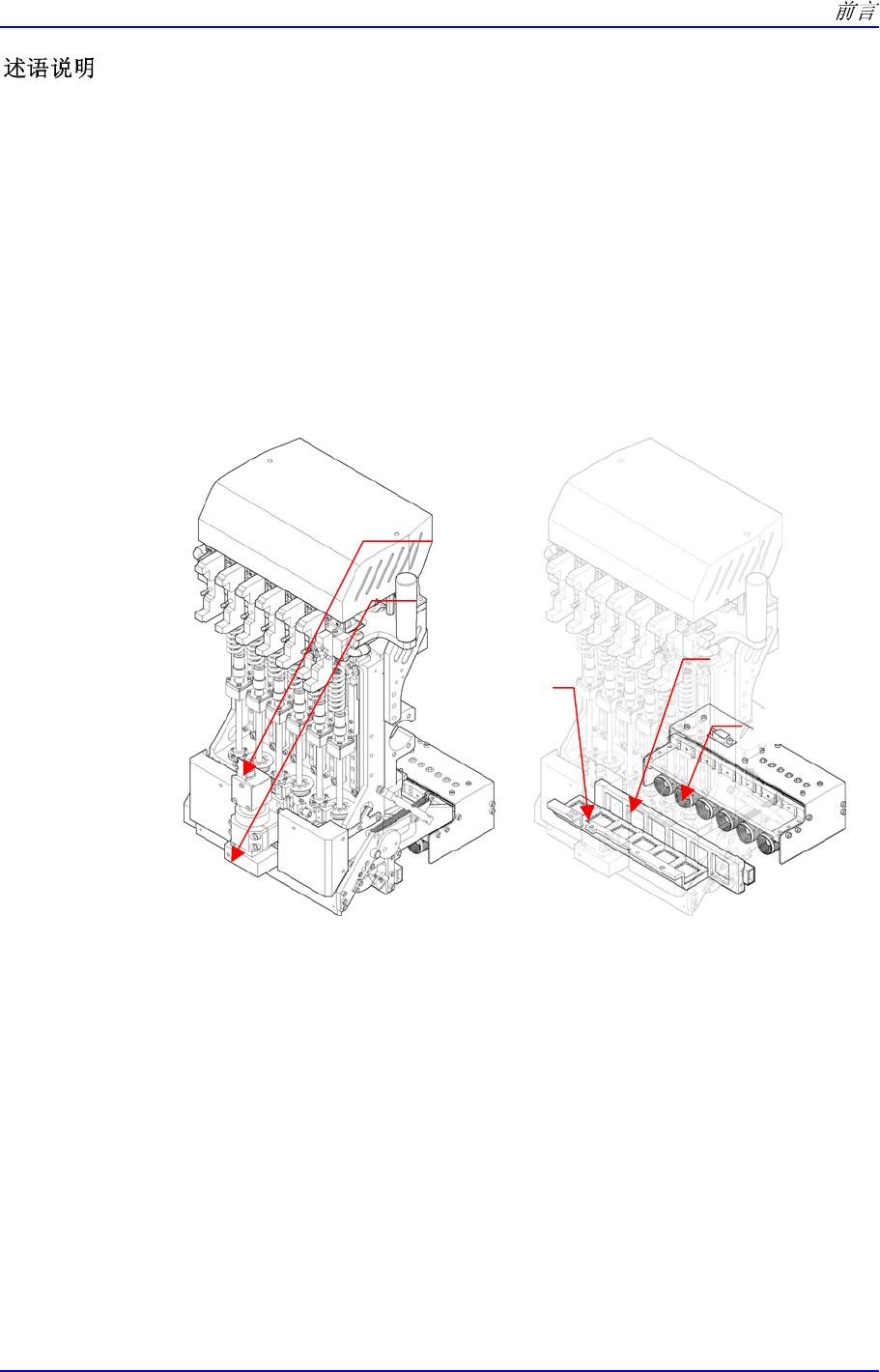 前言

述语说明