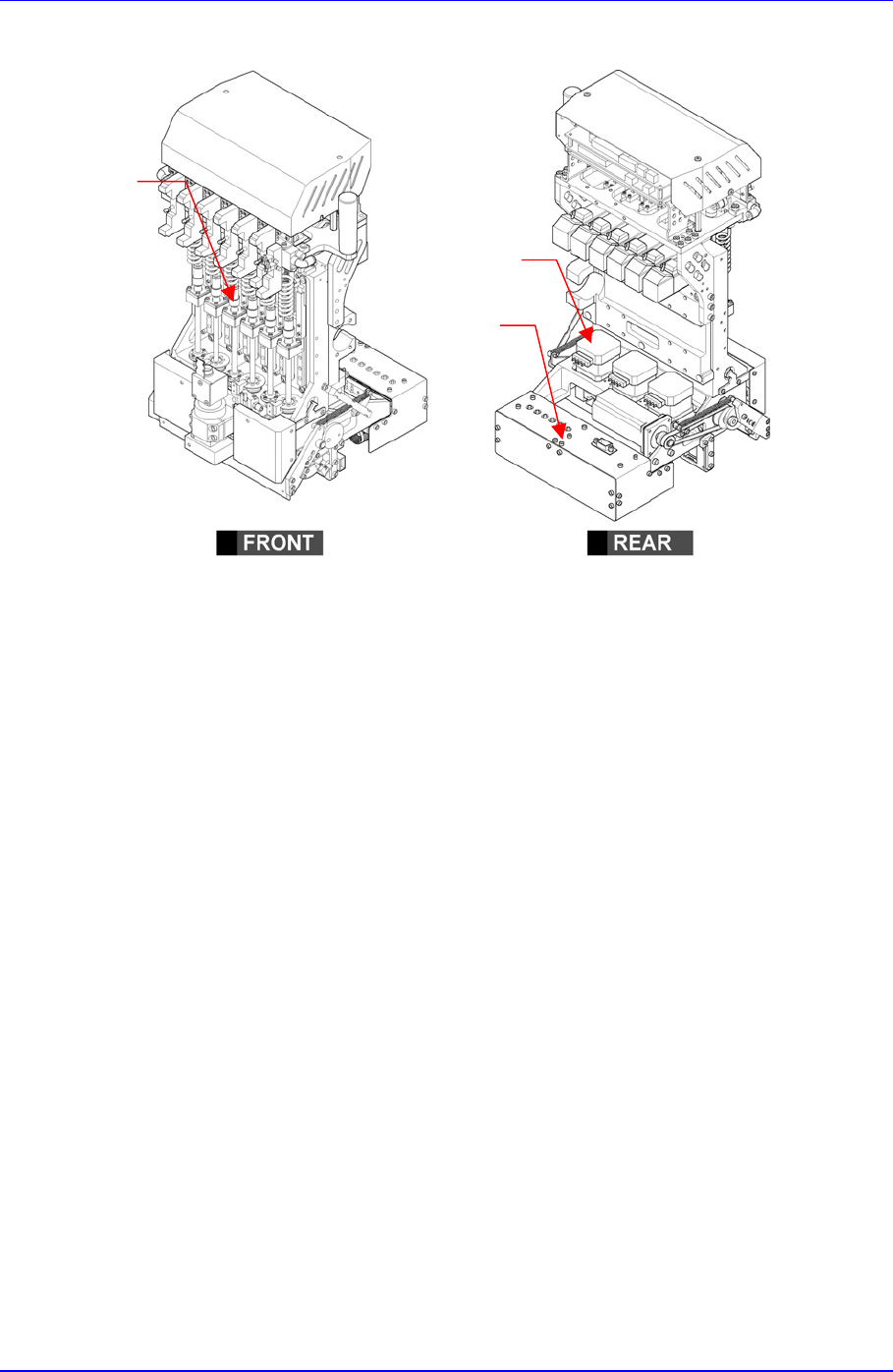 FRONT

REAR