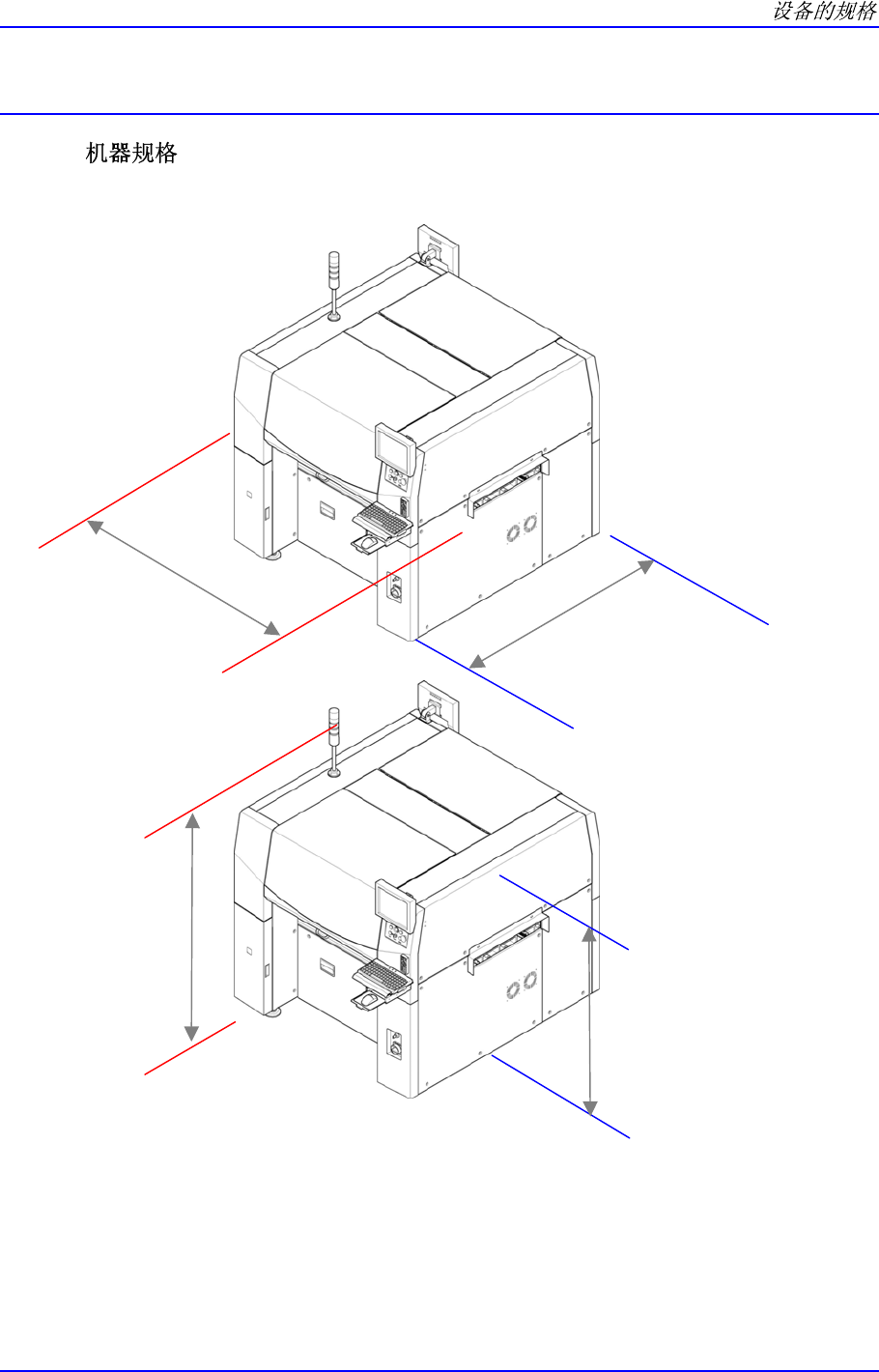 设备的规格

机器规格