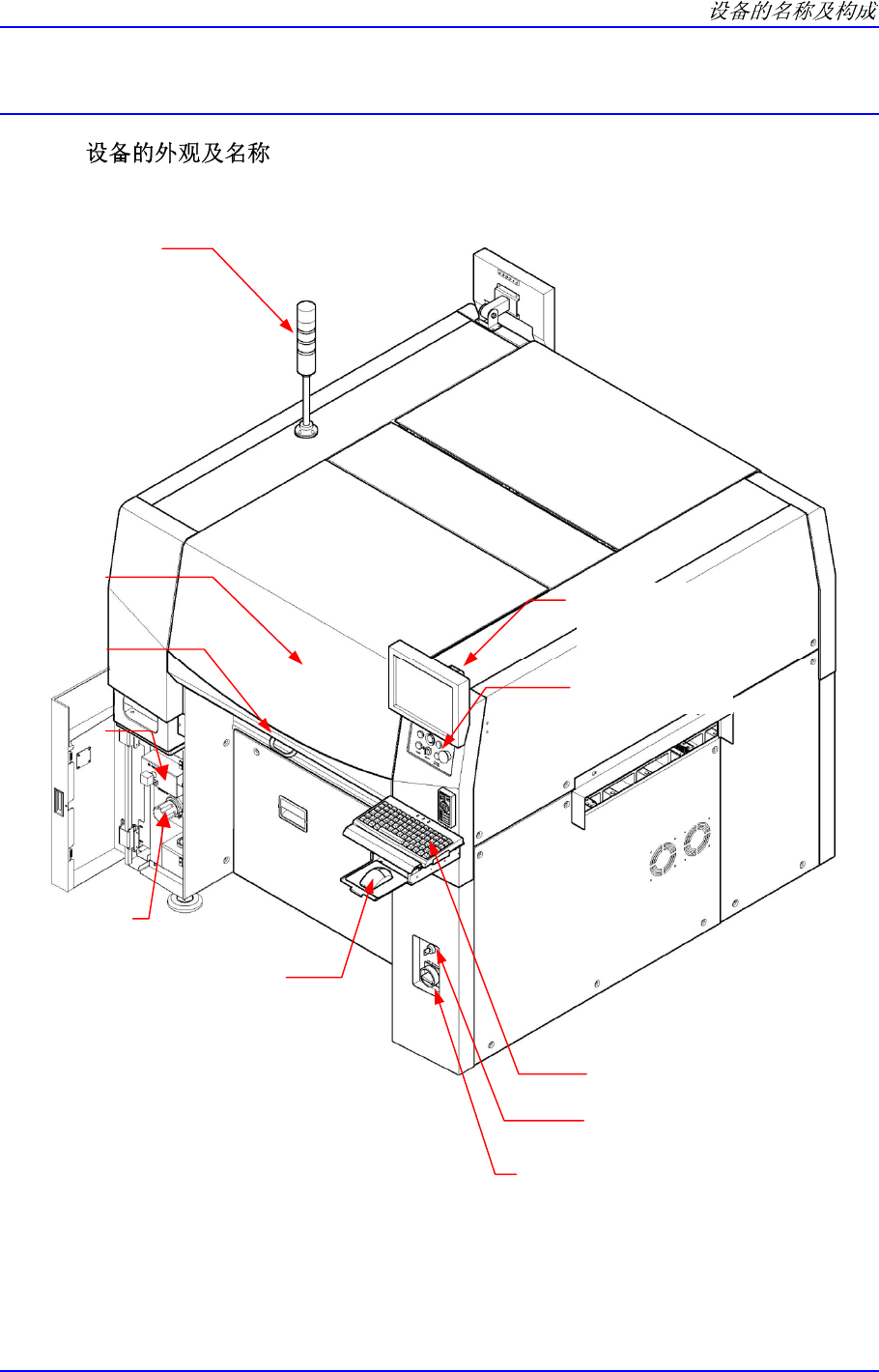 设备的名称及构成

设备的外观及名称