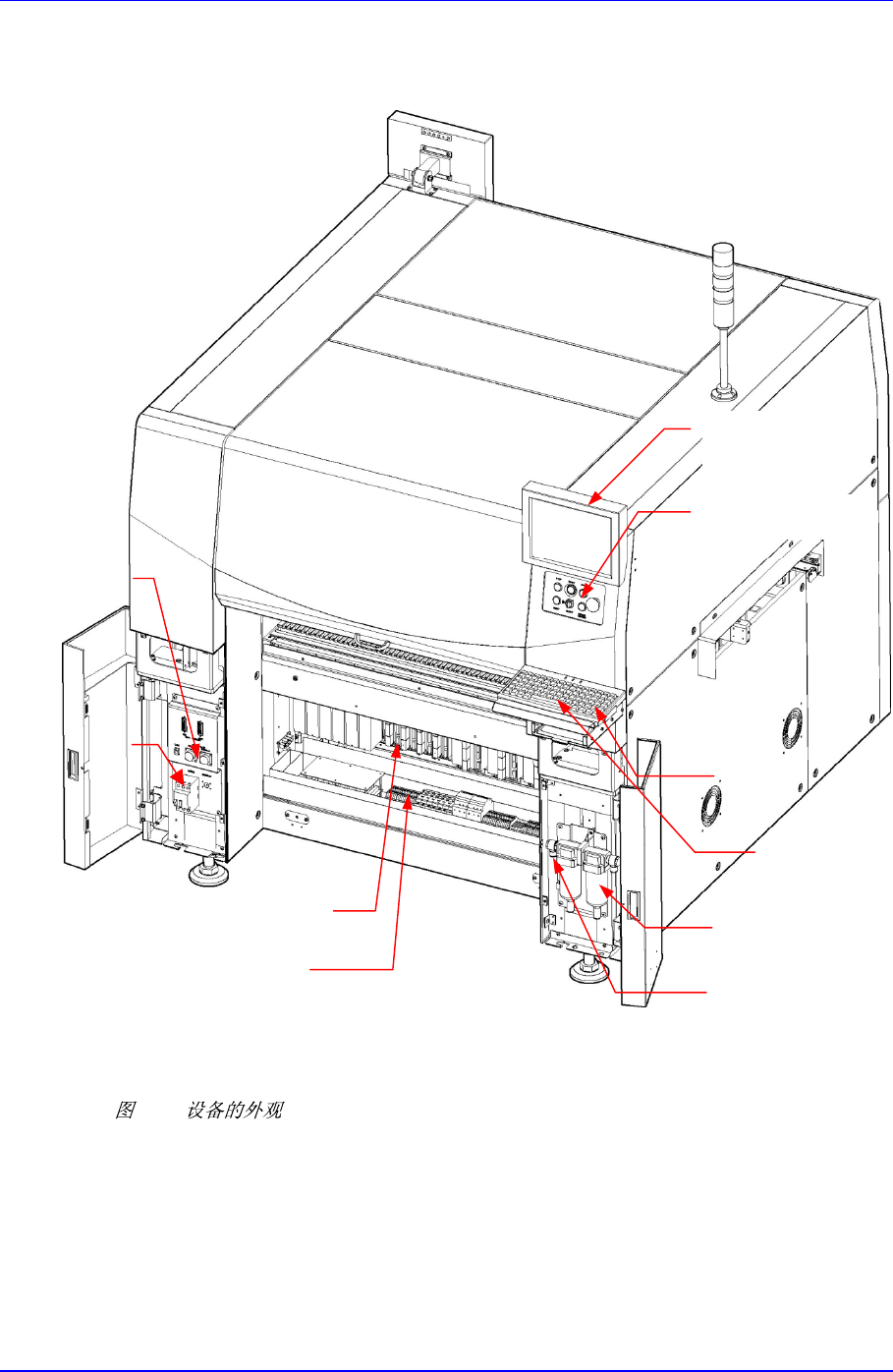 图 设备的外观