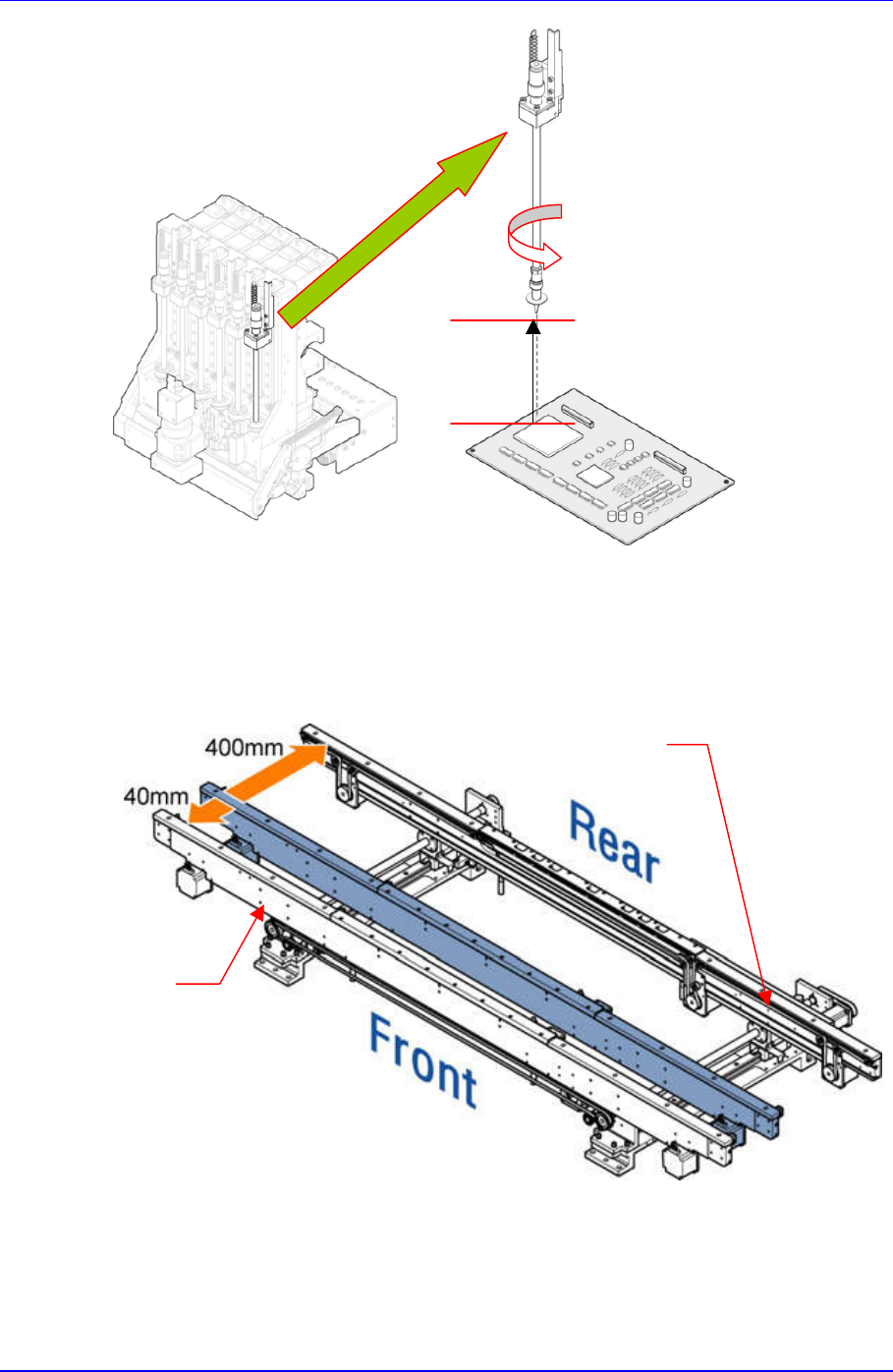 400mm
40mm
Rear
Front