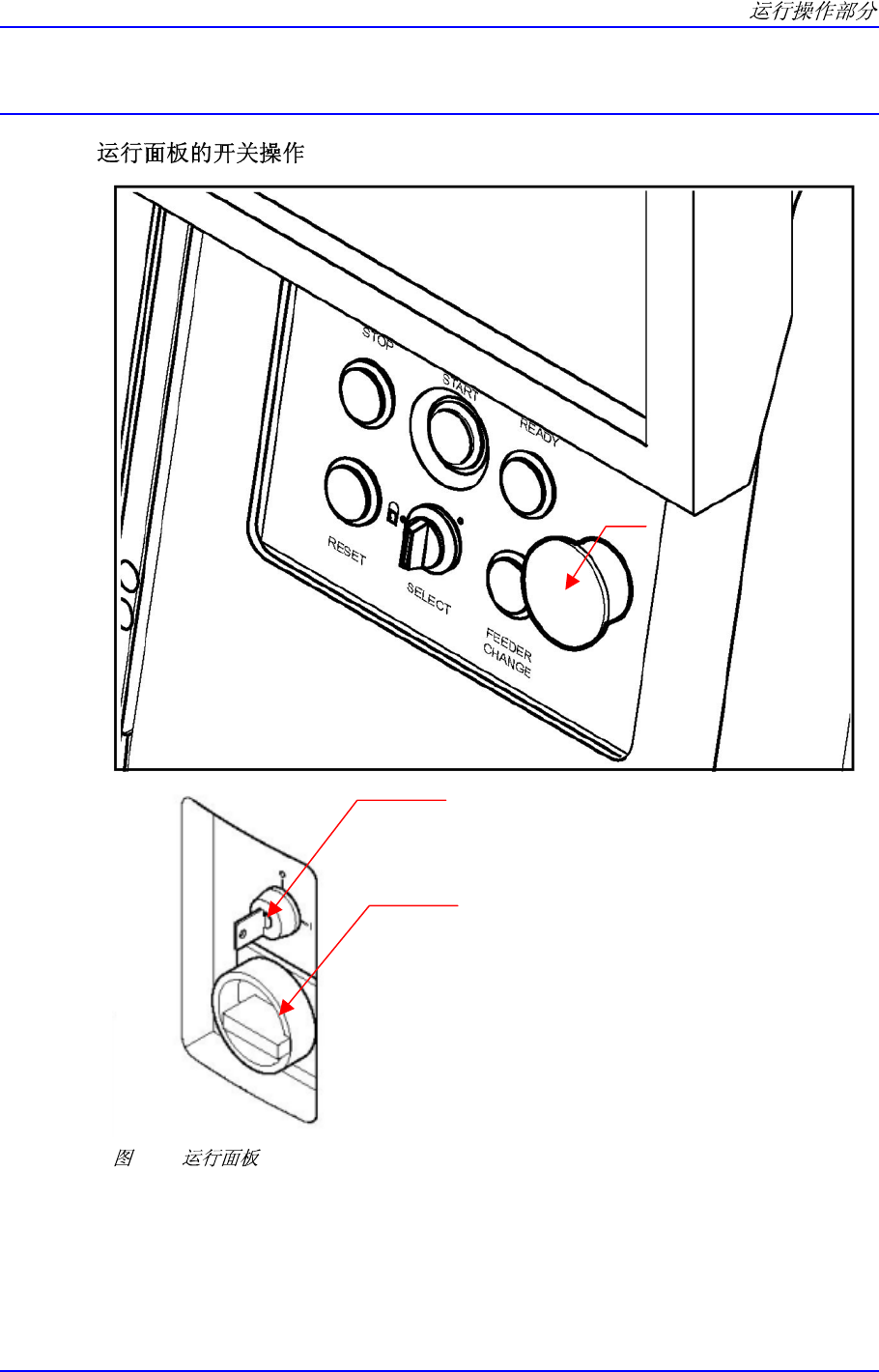 运行操作部分

运行面板的开关操作

STOP
START
READY
RESET
SELECT
FEEDER CHANGE

图 运行面板