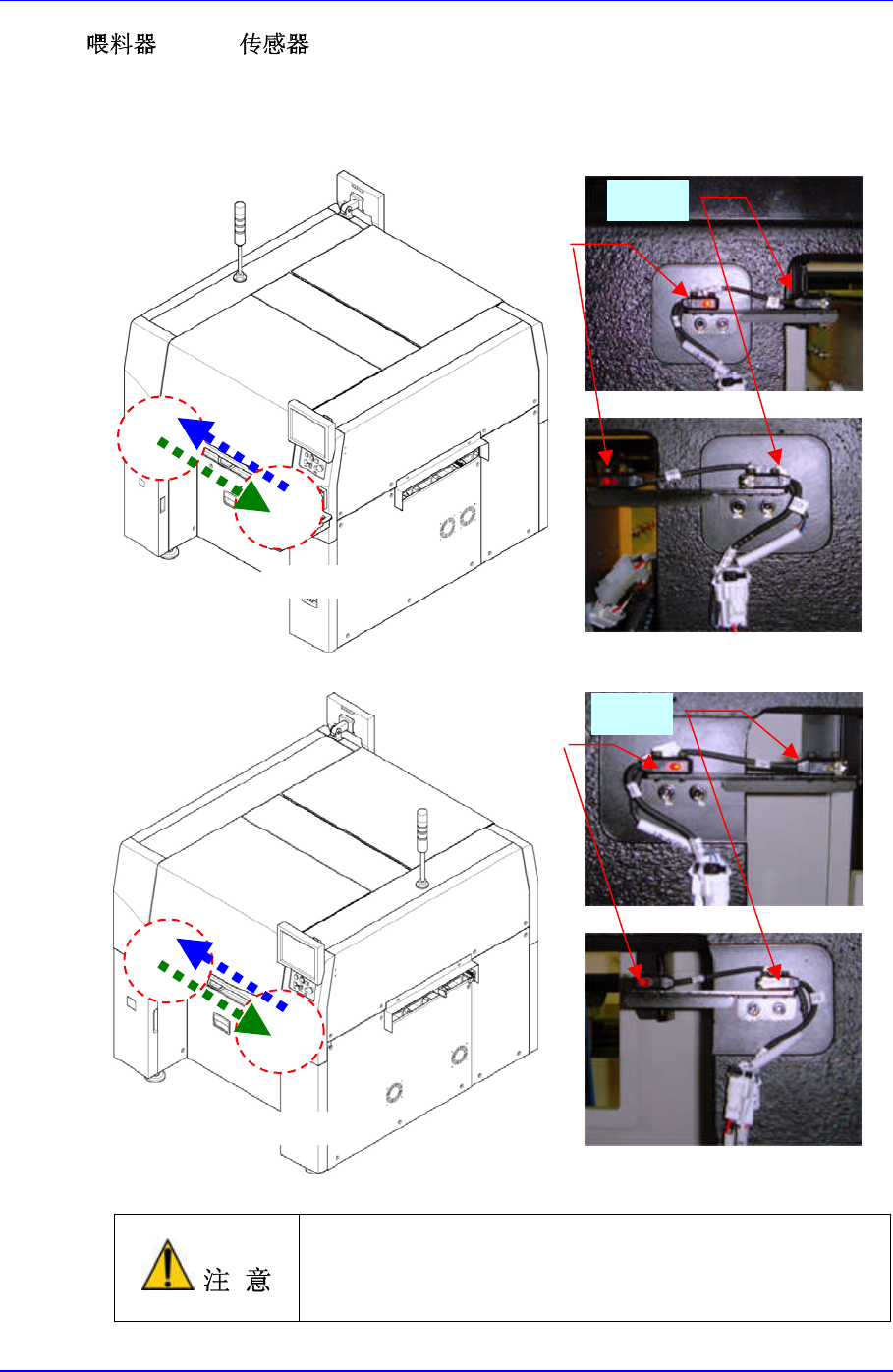 喂料器 传感器

注 意