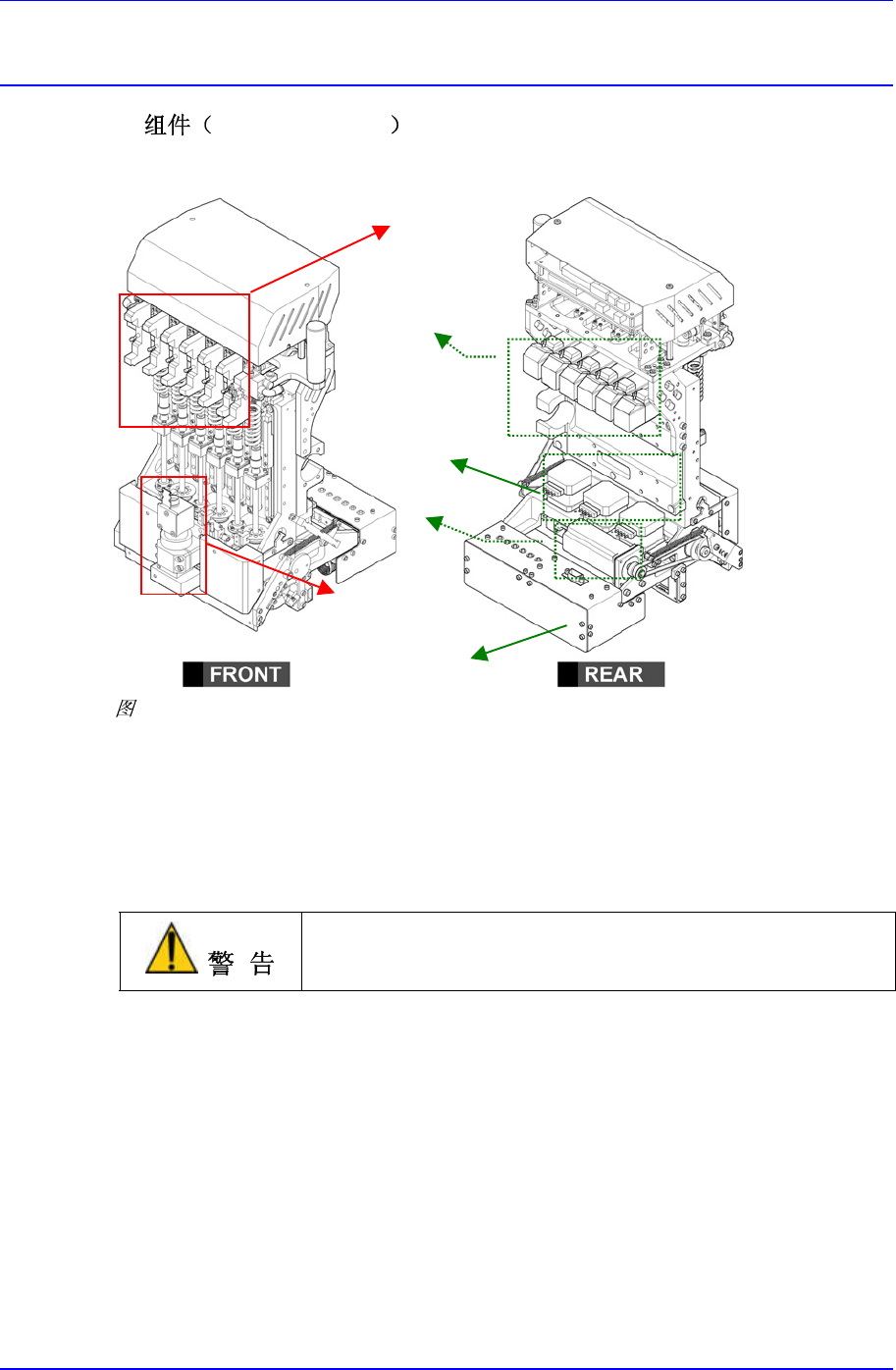 组件（ ）

FRONT

REAR

图

警 告