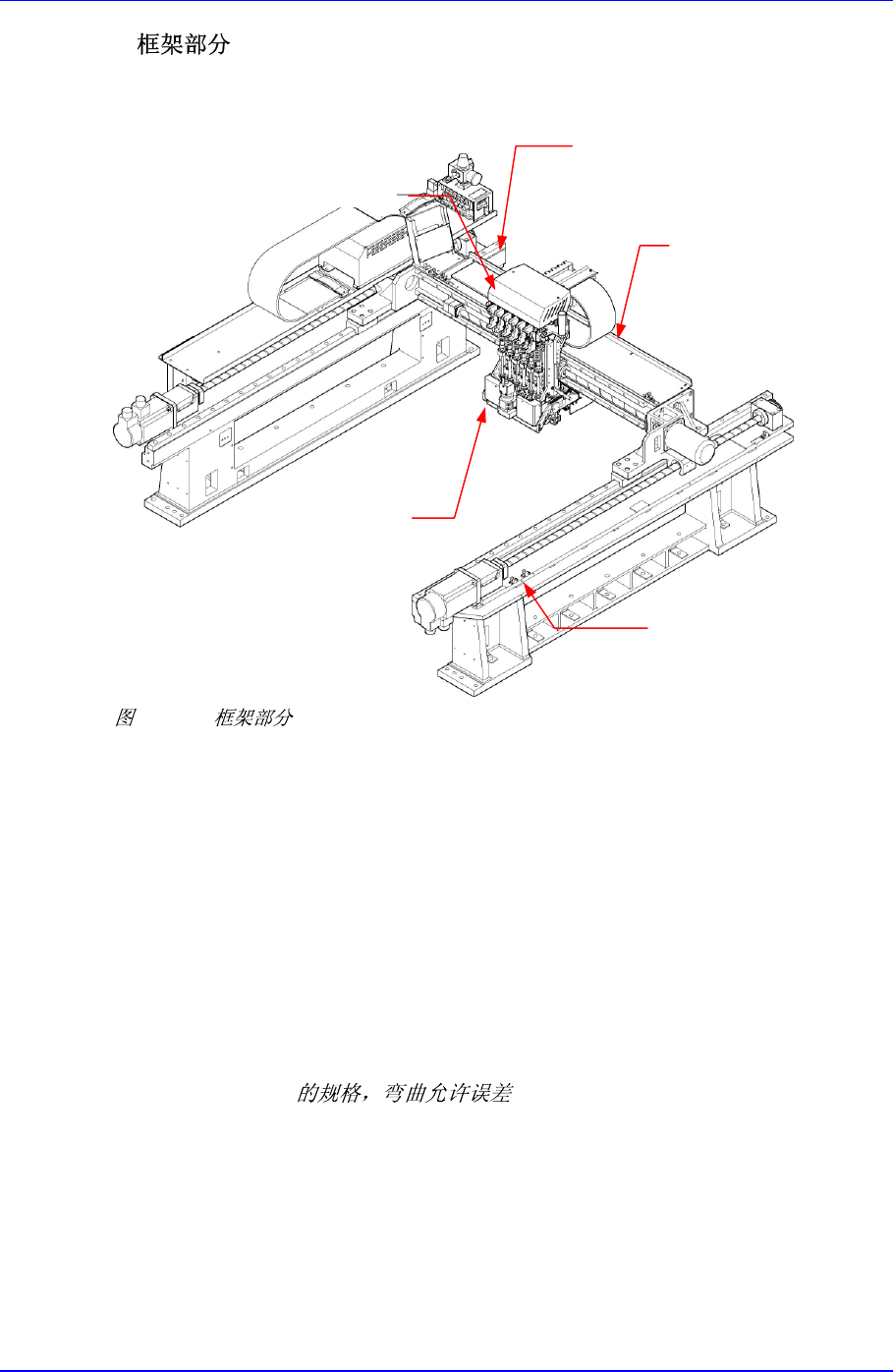 框架部分

图 框架部分

的规格，弯曲允许误差