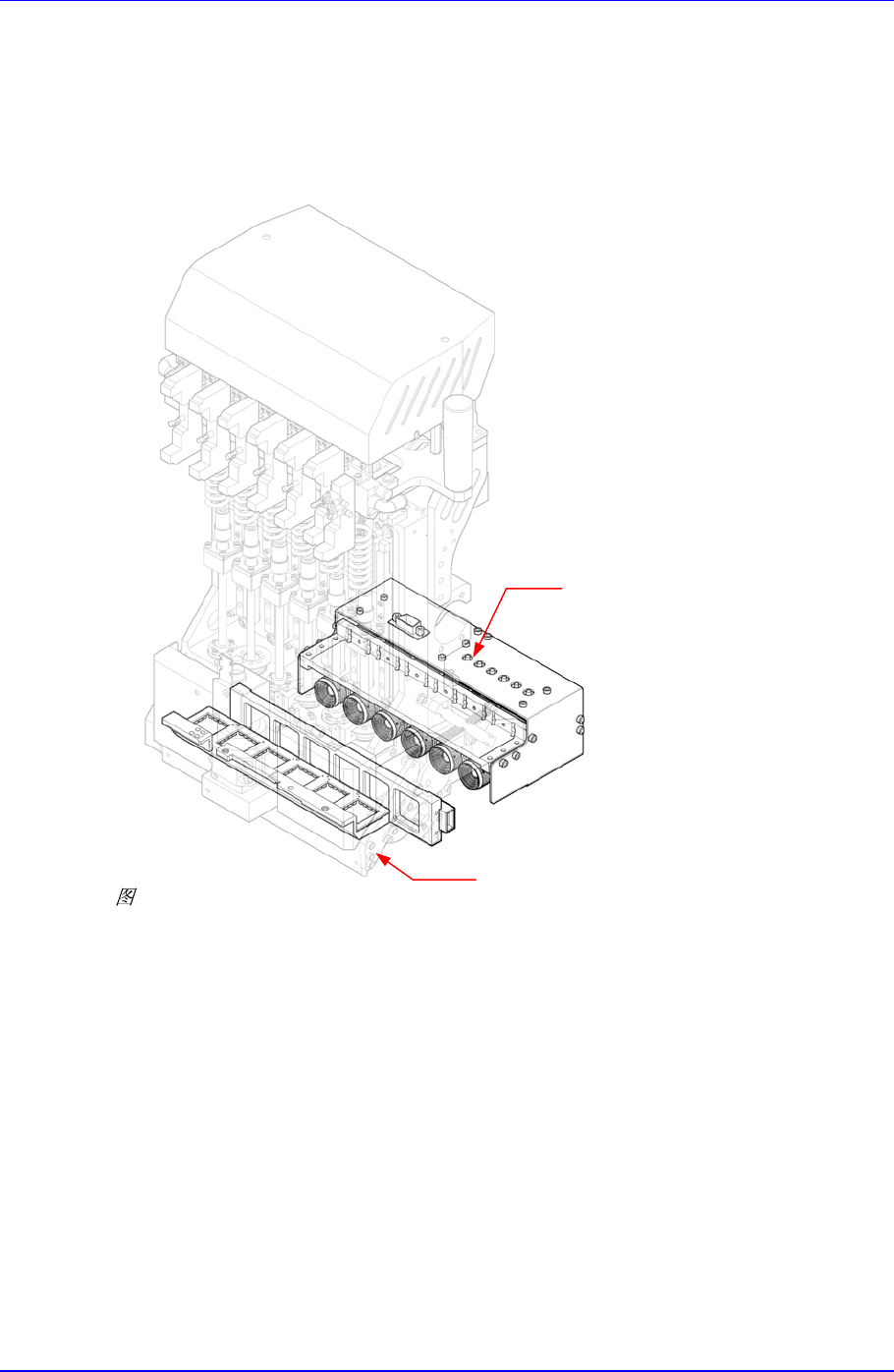 图