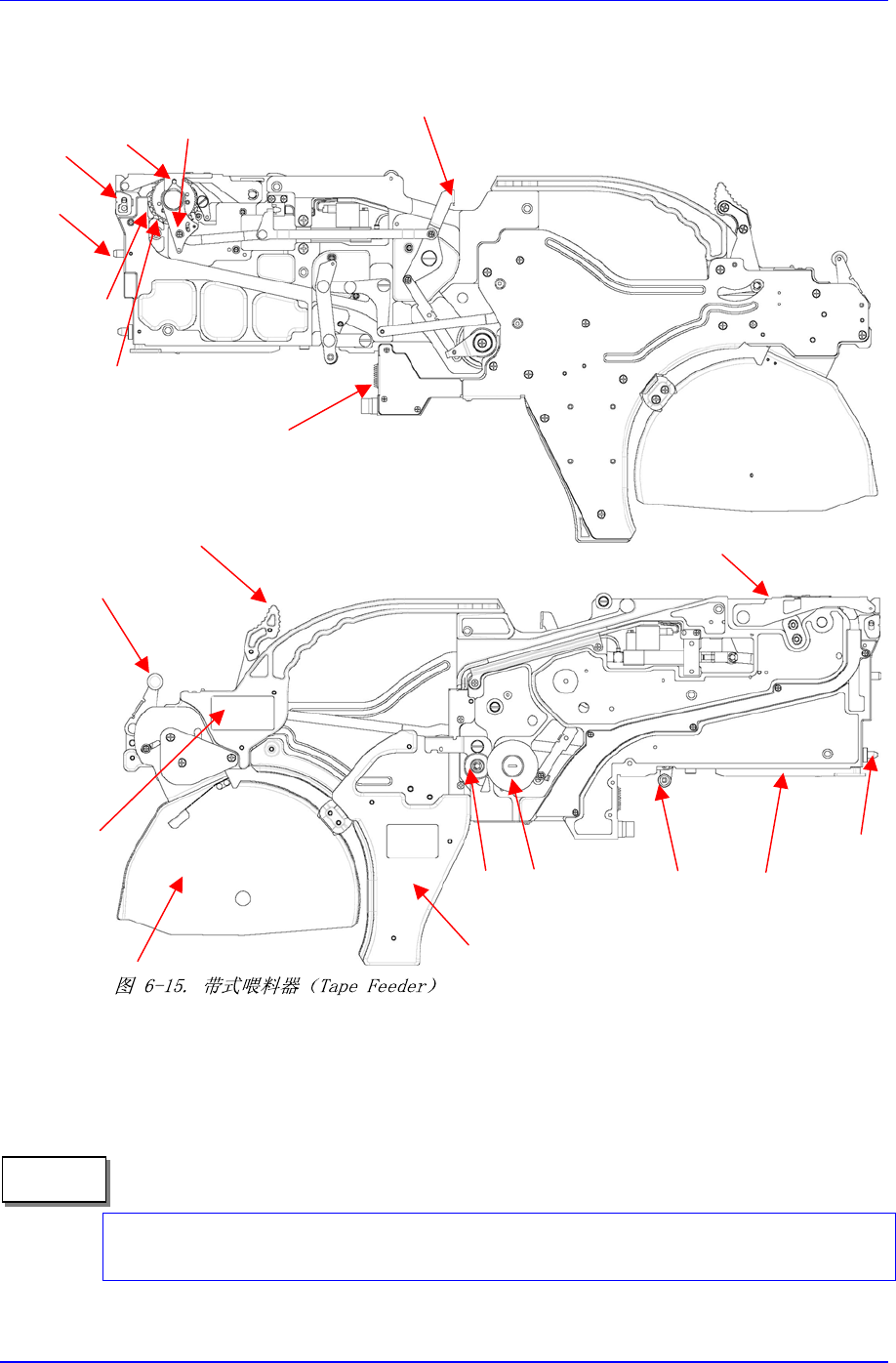 图 6-15. 带式喂料器（Tape Feeder）