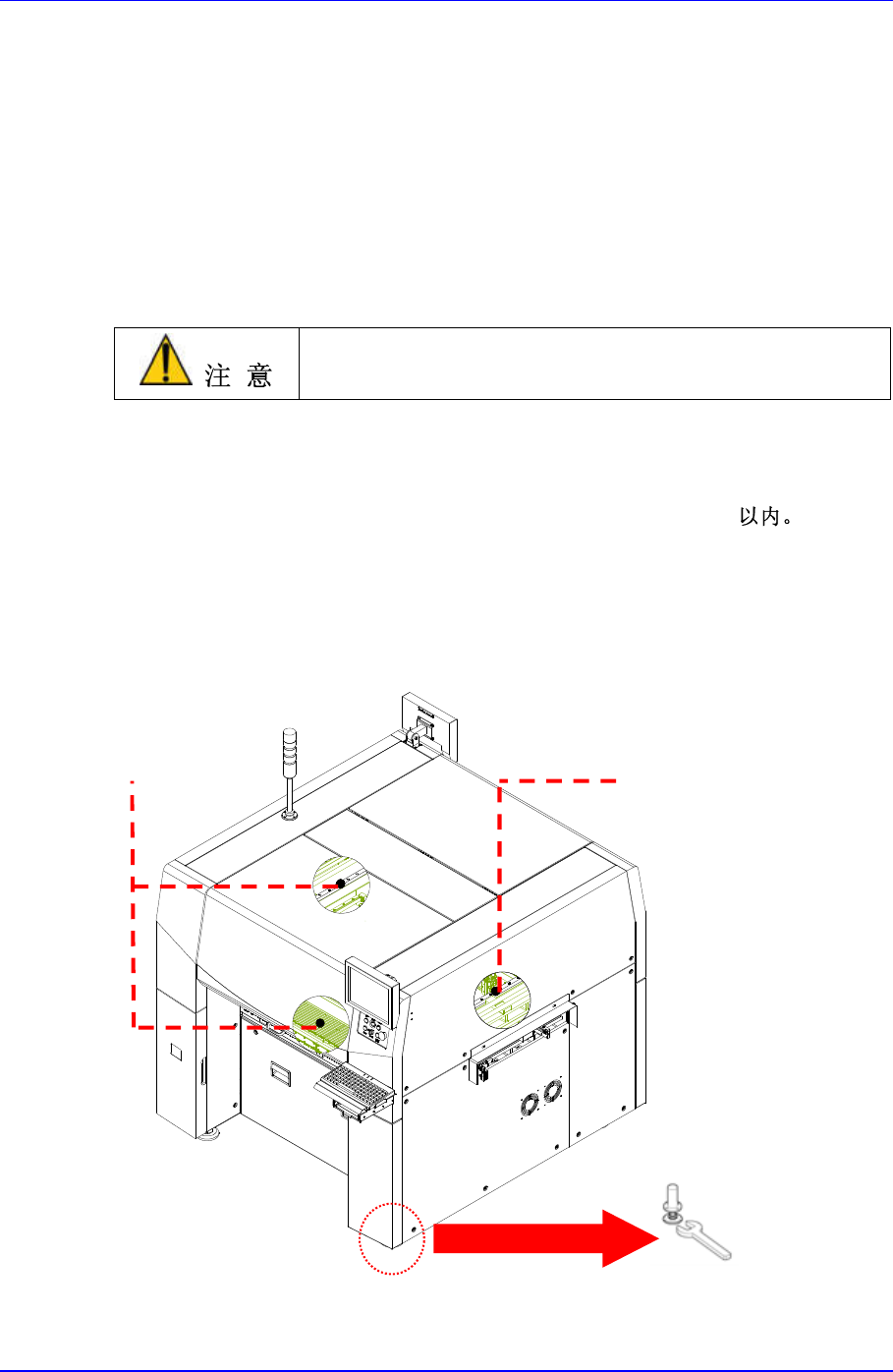 注 意

以内。