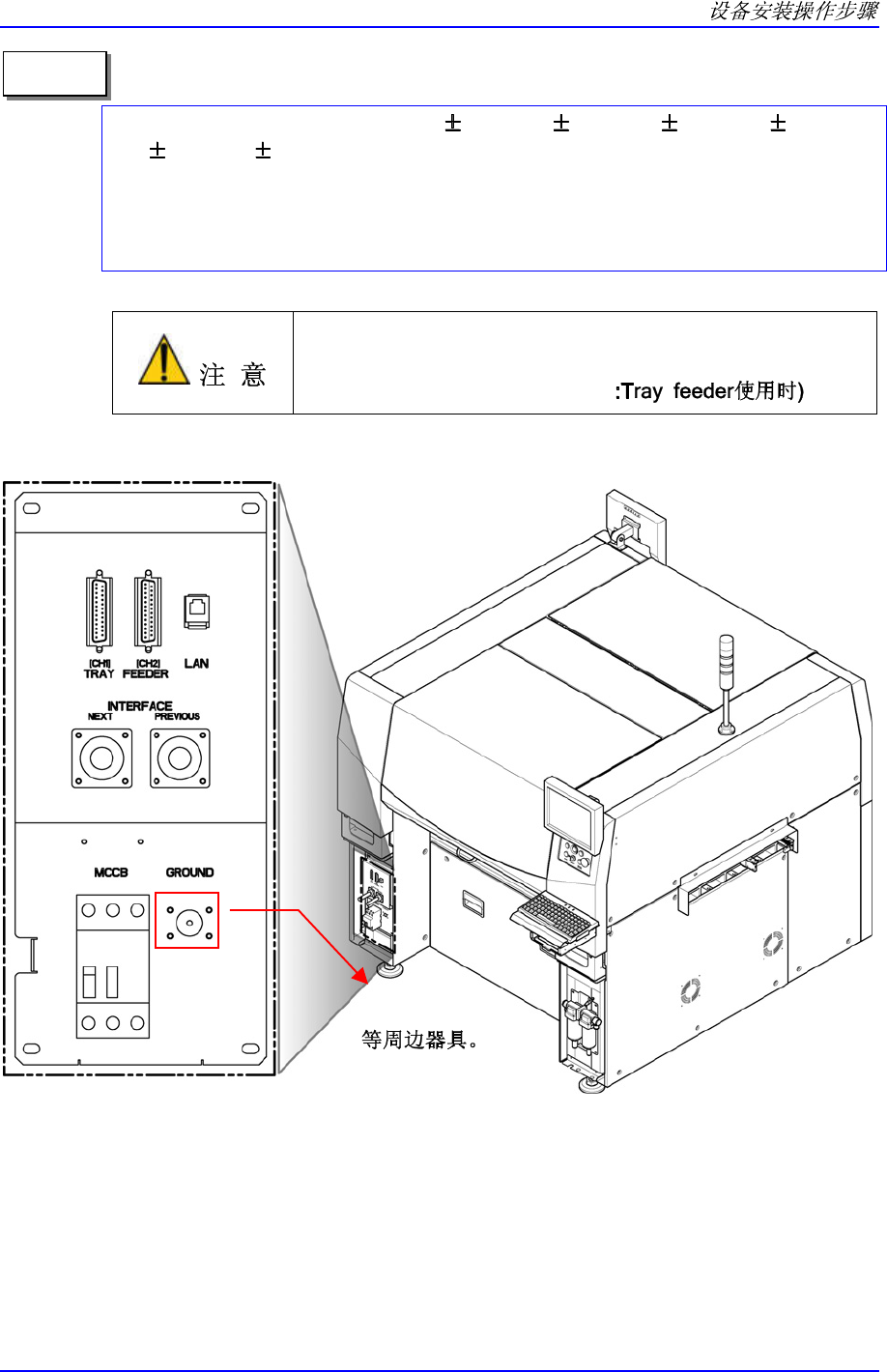 设备安装操作步骤

$\pm$ $\pm$ $\pm$ $\pm$
$\pm$ $\pm$

注 意

:Tray feeder使用时)

[CH1] TRAY [CH2] FEEDER LAN

INTERFACE
NEXT PREVIOUS

MCCB GROUND

等周边器具。