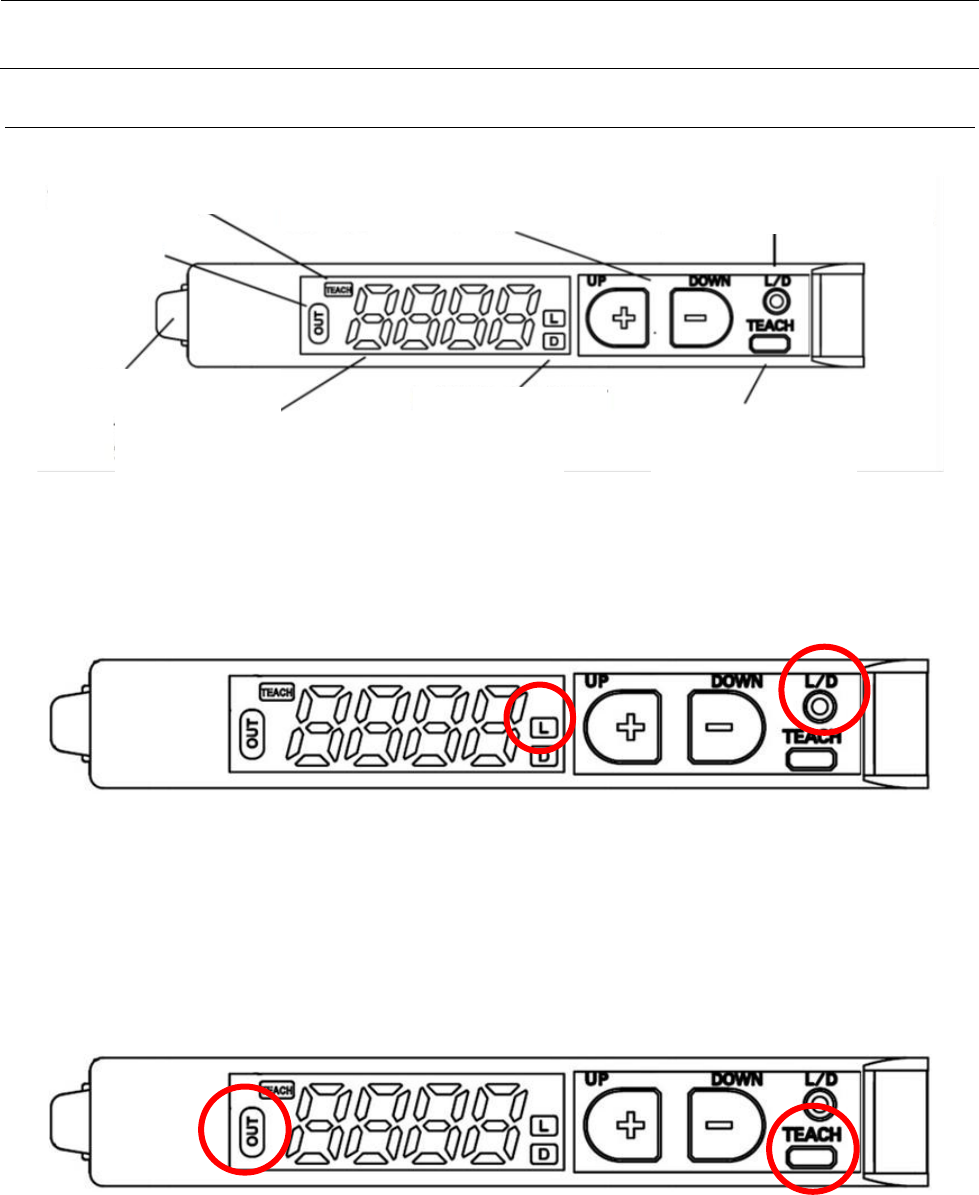 TEACH
OUT
L
D
UP
DOWN
L/D
TEACH

TEACH
OUT
L
D
UP
DOWN
L/D
TEACH

TEACH
OUT
L
D
UP
DOWN
L/D
TEACH