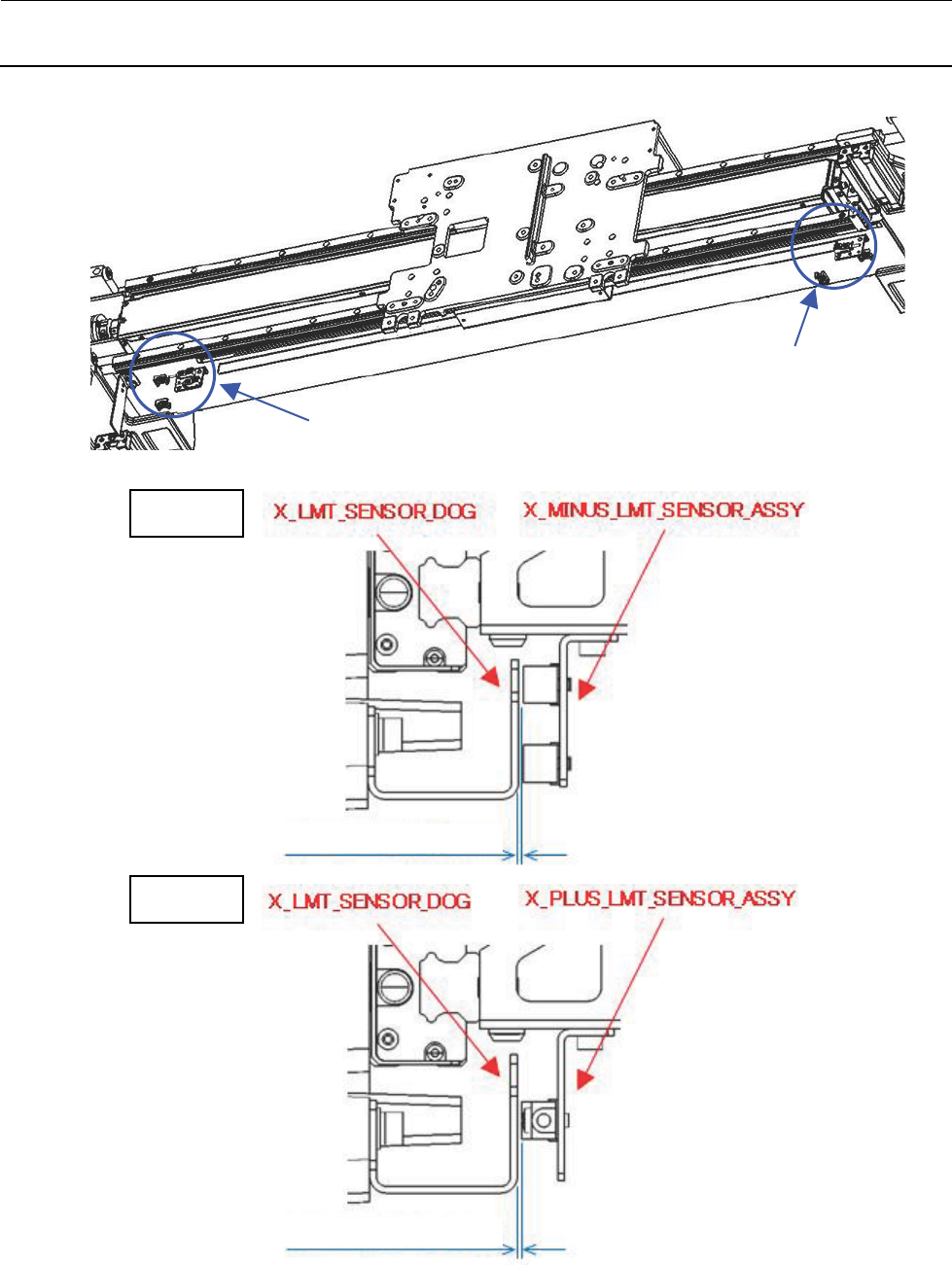 X_LMT_SENSOR_DOG

X_MINUS_LMT_SENSOR_ASSY

X_LMT_SENSOR_DOG

X_PLUS_LMT_SENSOR_ASSY