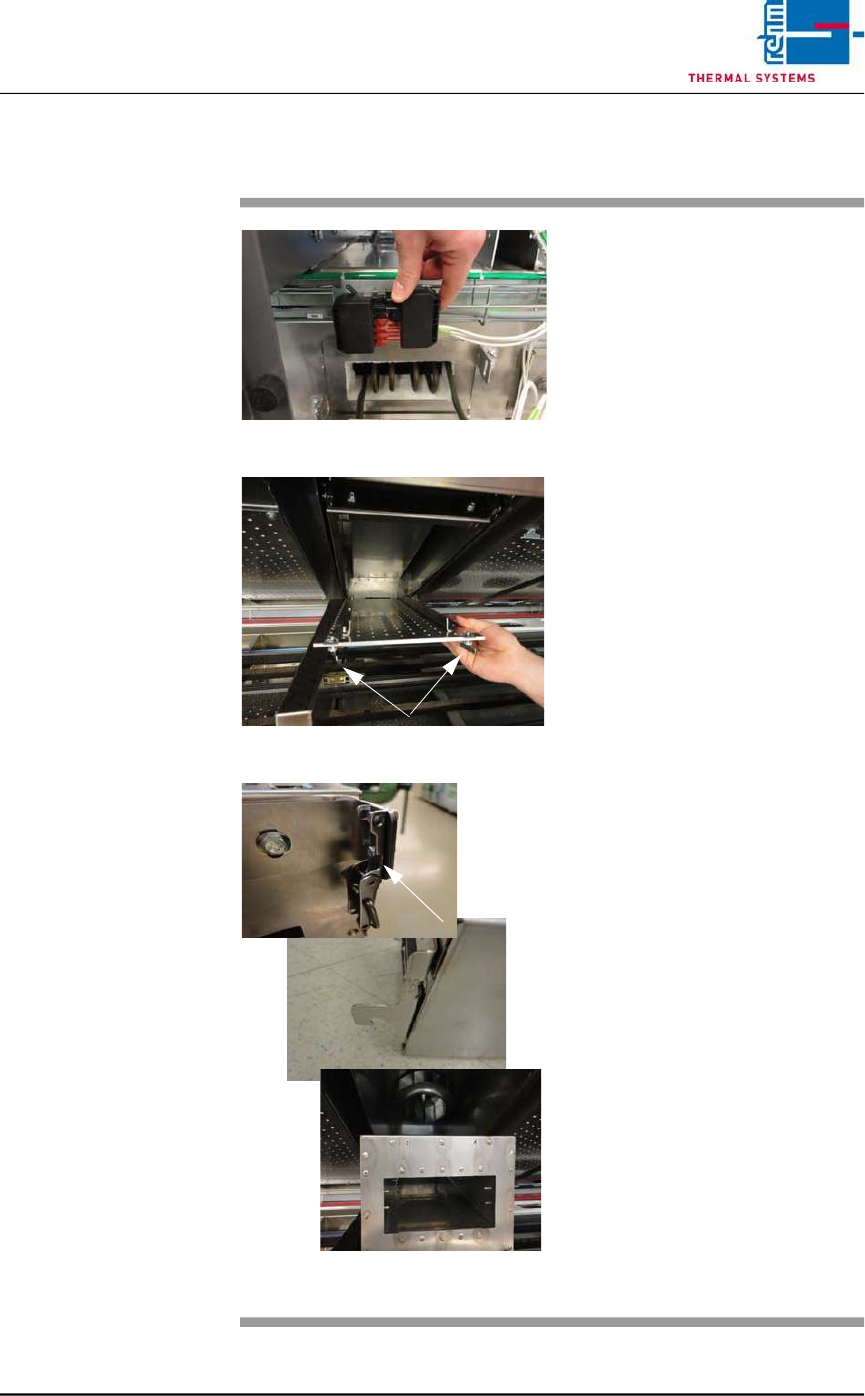 rehm
THERMAL SYSTEMS