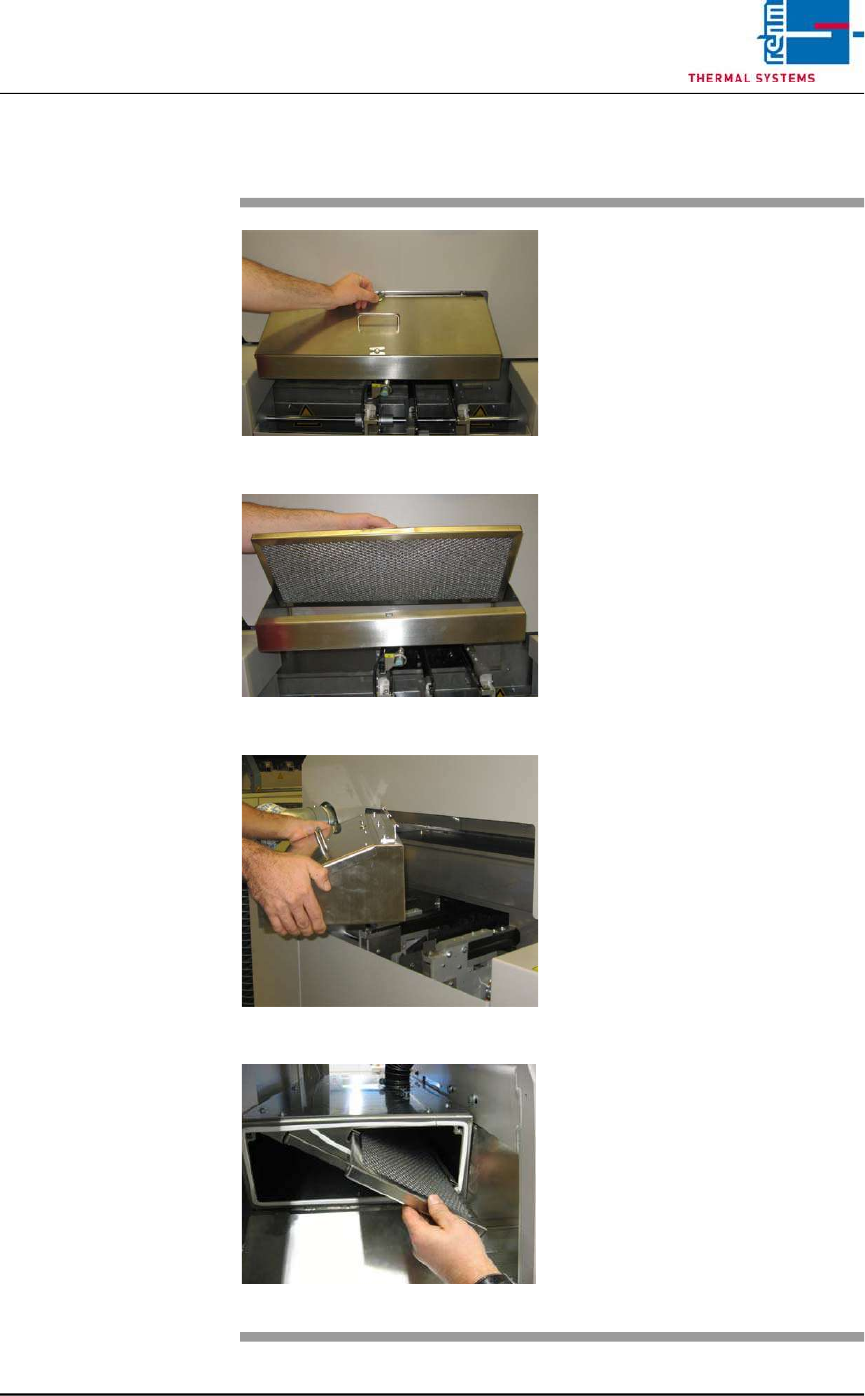 rehm

THERMAL SYSTEMS