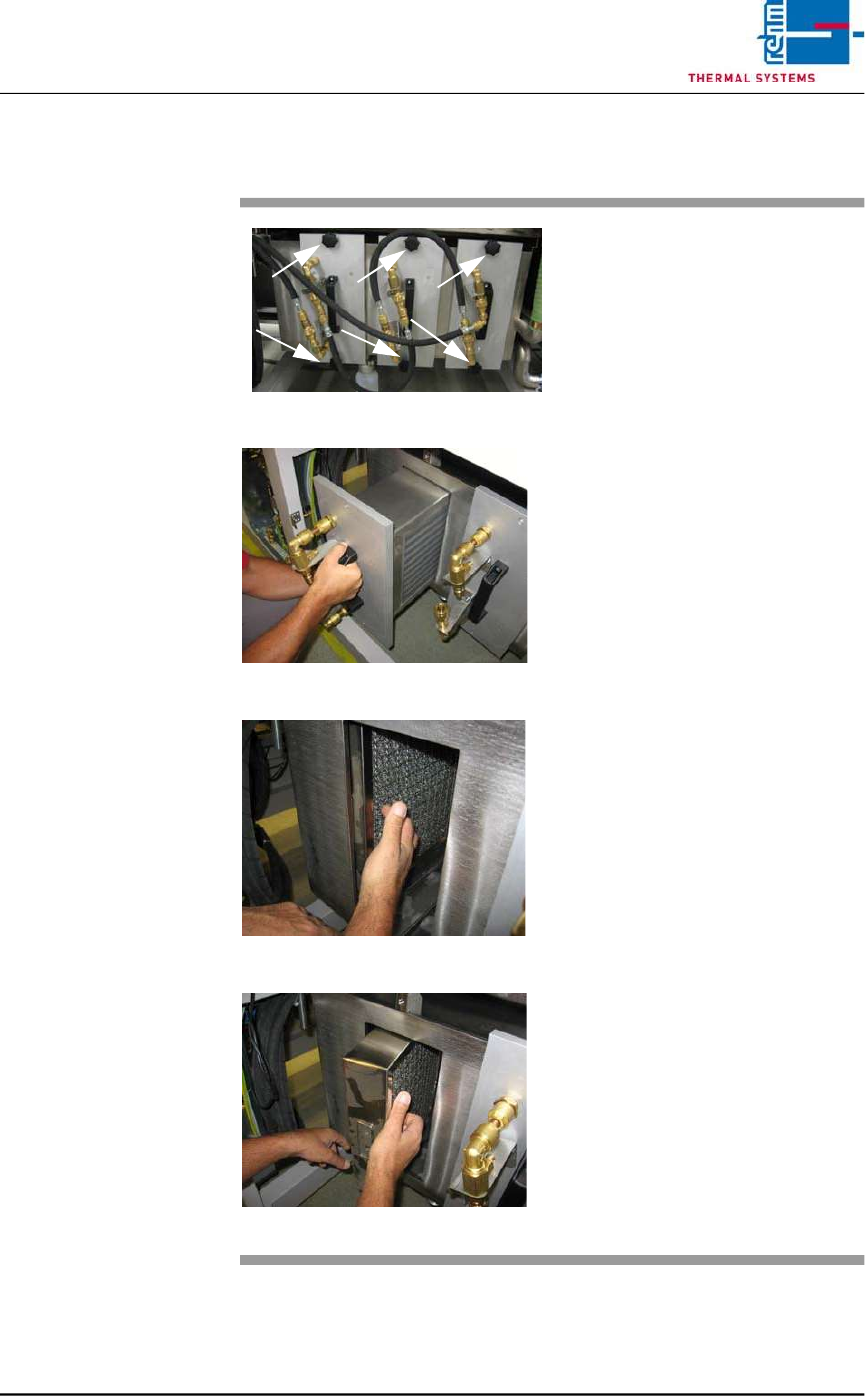 rehm

THERMAL SYSTEMS