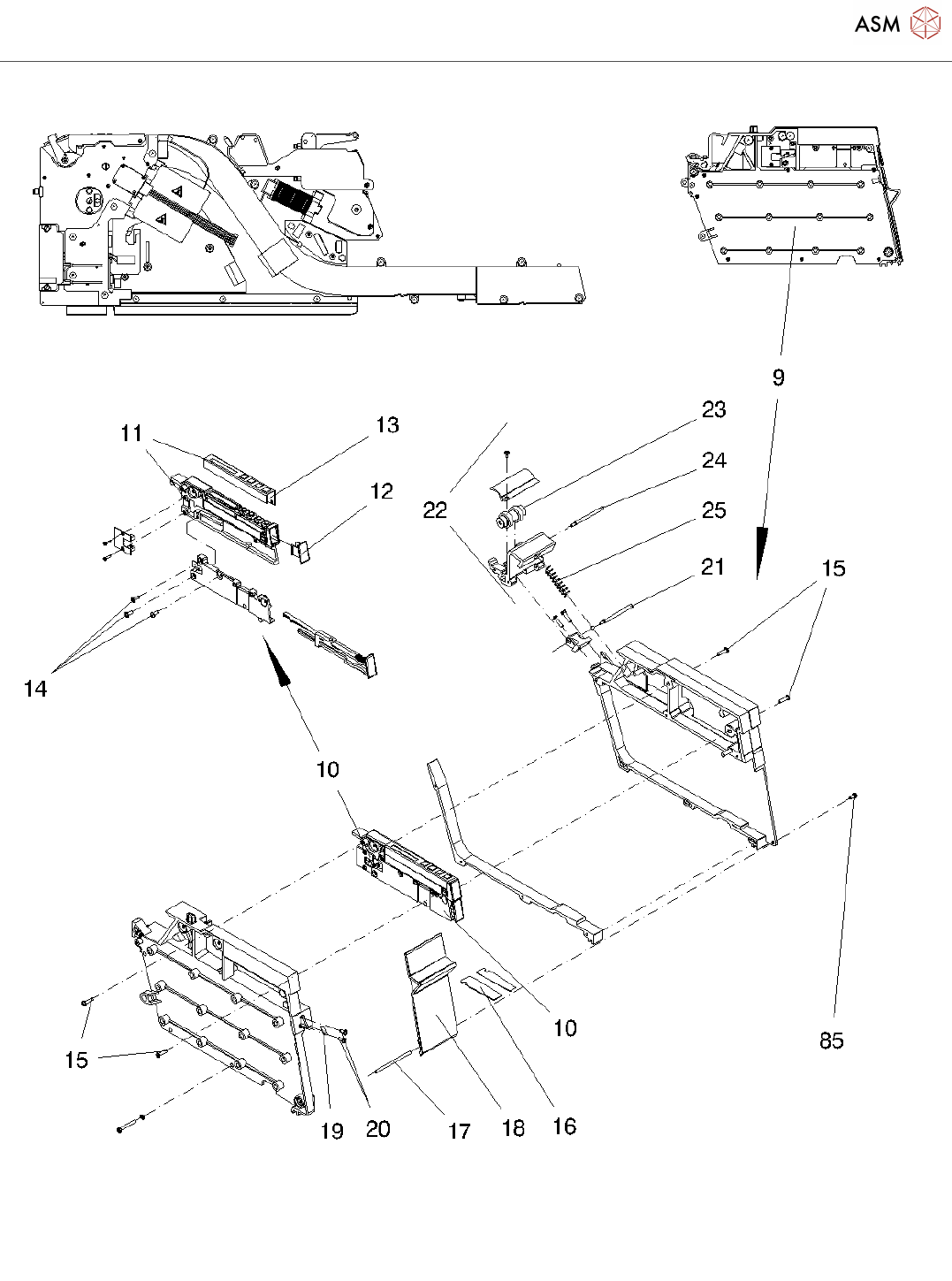 ASM

9

11
13
12
23
24
22
25
21
15
14
10
10
85
15
19
20
17
18
16