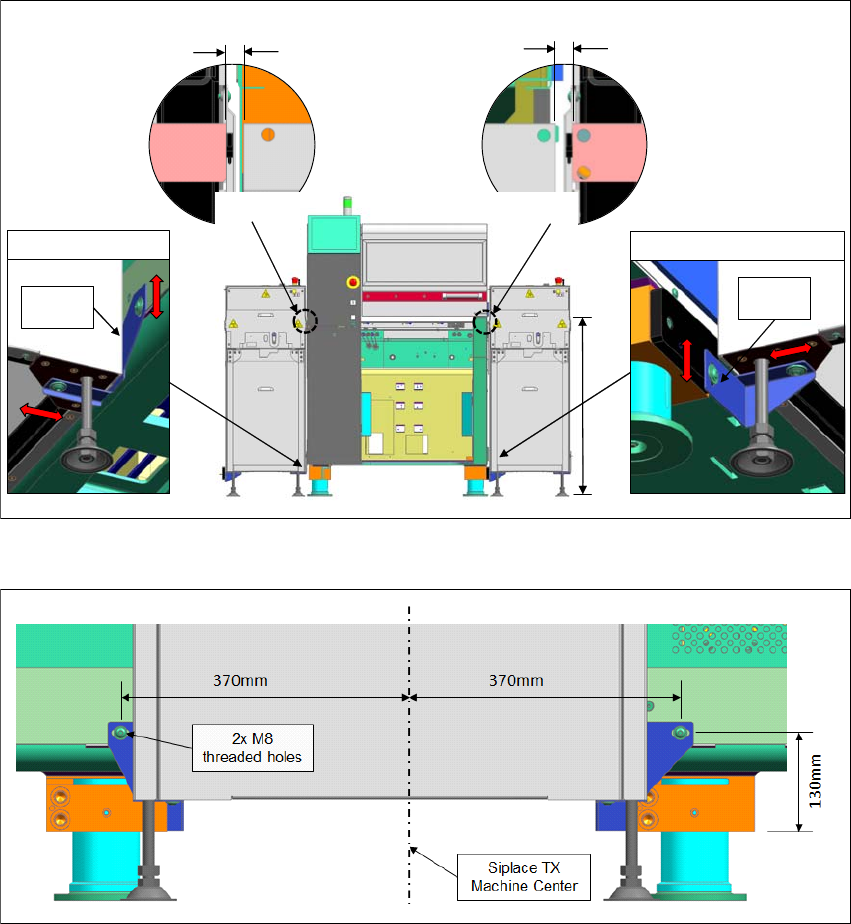 370mm

370mm

2x M8 threaded holes

130mm

Siplace TX Machine Center