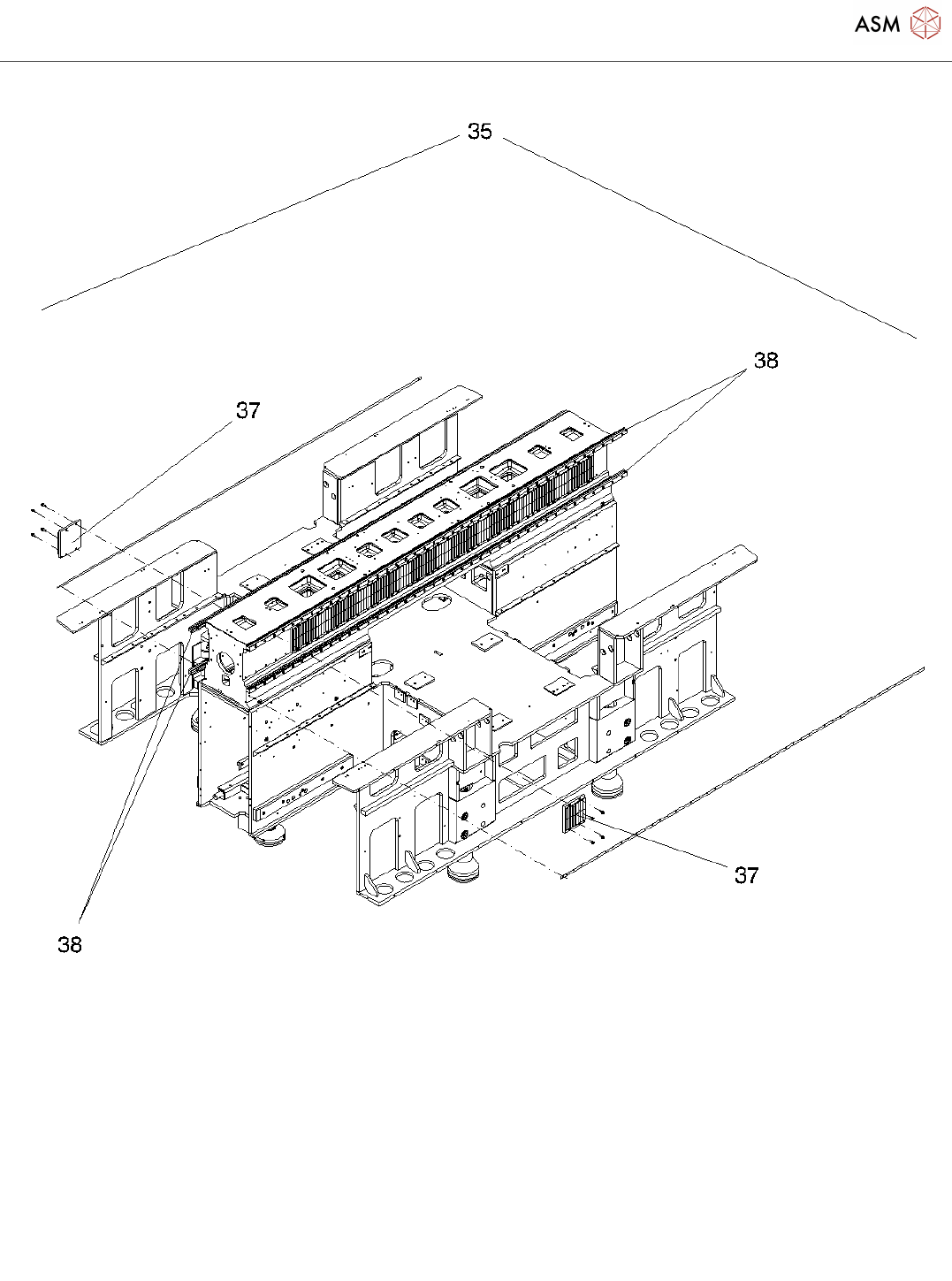 ASM

35

38

37

37

38