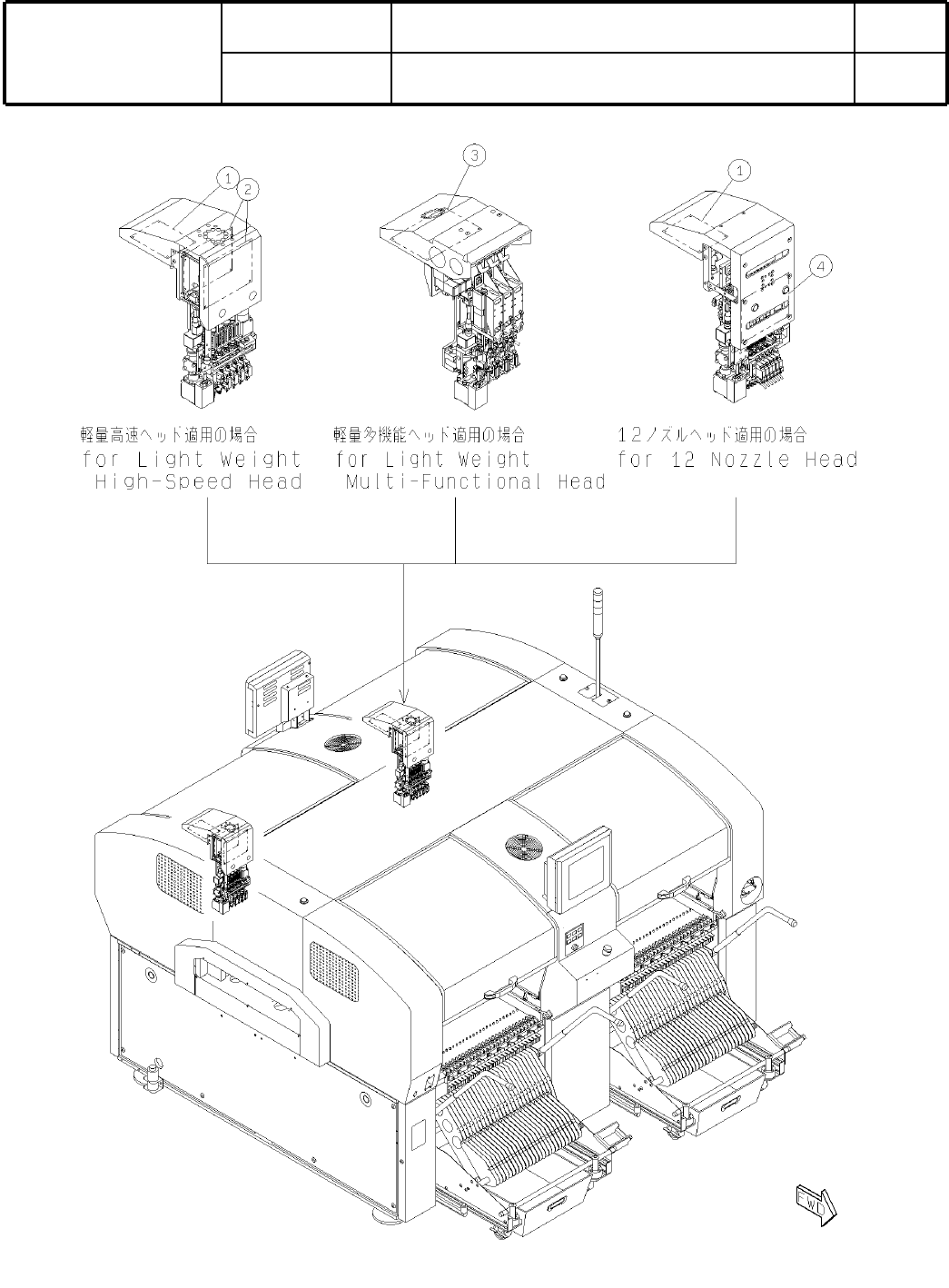 1
2
3
1
4

軽量高速ヘッド適用の場合
for Light Weight High-Speed Head

軽量多機能ヘッド適用の場合
for Light Weight Multi-Functional Head

12ノズルヘッド適用の場合
for 12 Nozzle Head

FWD