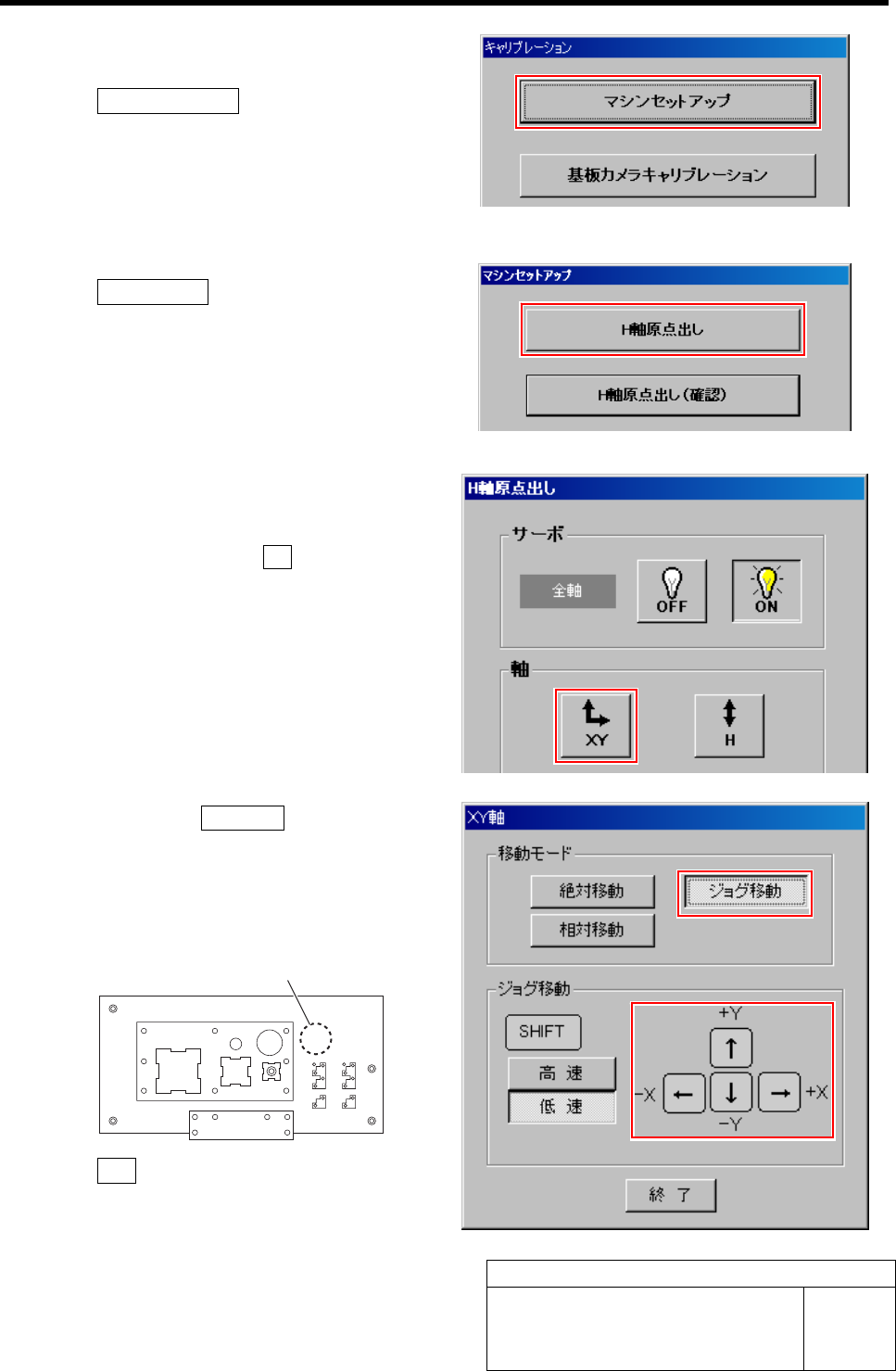 キャリブレーション

マシンセットアップ

基板カメラキャリブレーション

マシンセットアップ

H軸原点出し

H軸原点出し（確認）

H軸原点出し

サーボ

全軸

OFF

ON

軸

XY

H

XY軸

移動モード

絶対移動

ジョグ移動

相対移動

ジョグ移動

SHIFT

高 速

低 速

+Y

-X

+X

-Y

終 了