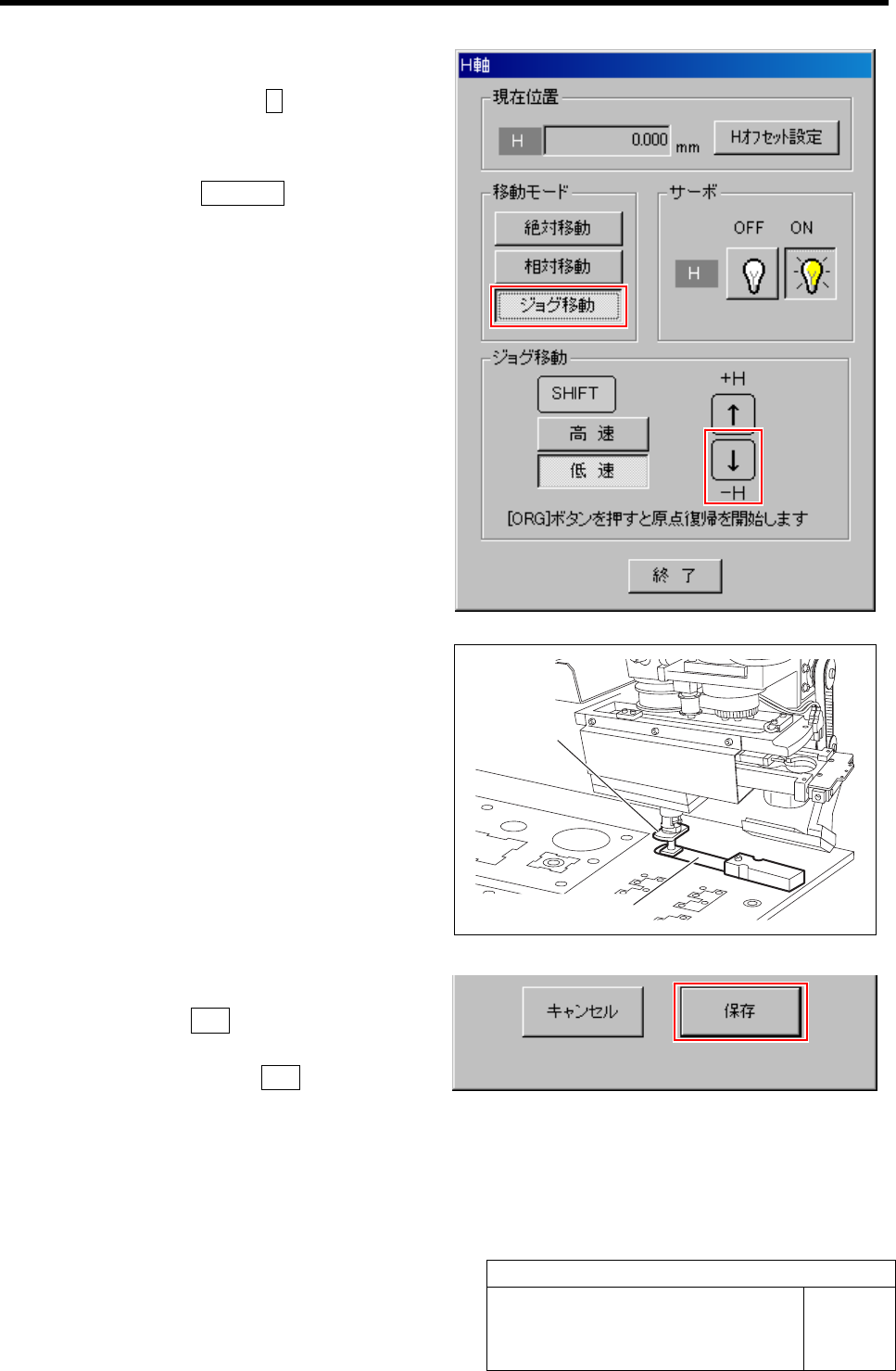 H軸

現在位置

H 0.000 mm Hオフセット設定

移動モード

絶対移動

相対移動

ジョグ移動

サーボ

OFF ON

H

ジョグ移動

SHIFT

高 速

低 速

+H

↑

↓

−H

[ORG]ボタンを押すと原点復帰を開始します

終 了

キャンセル

保存